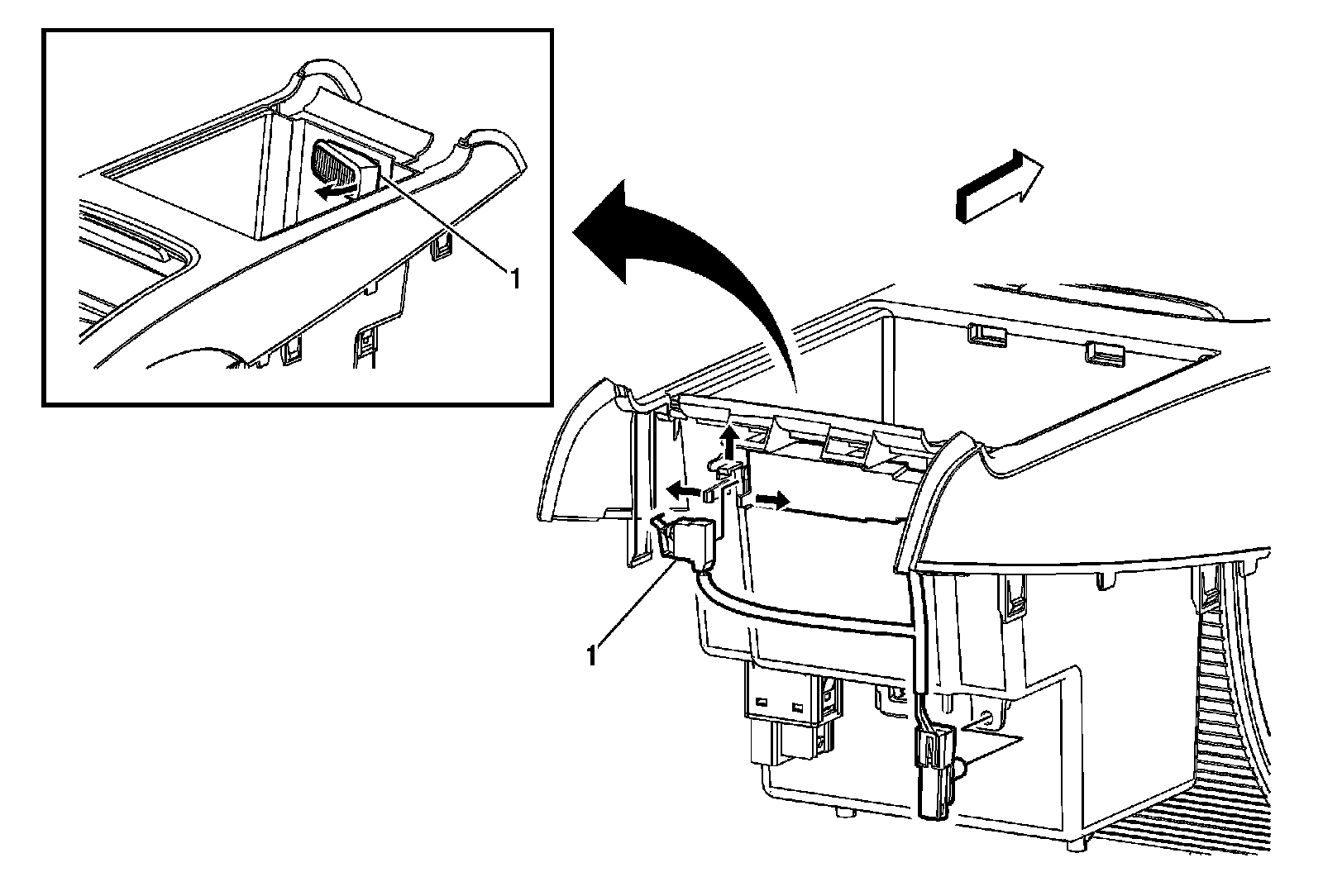 1

1