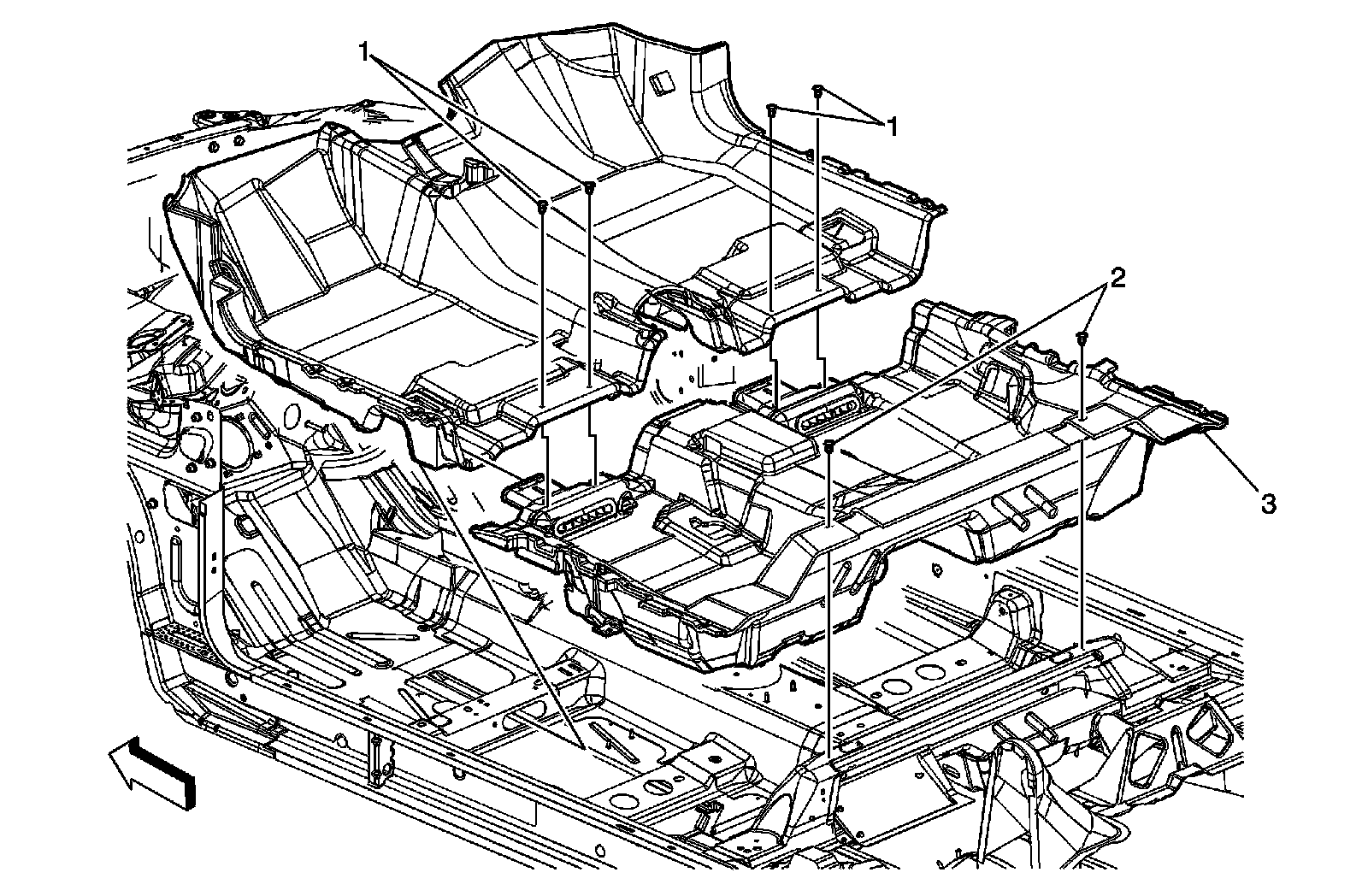 1
1
2
3