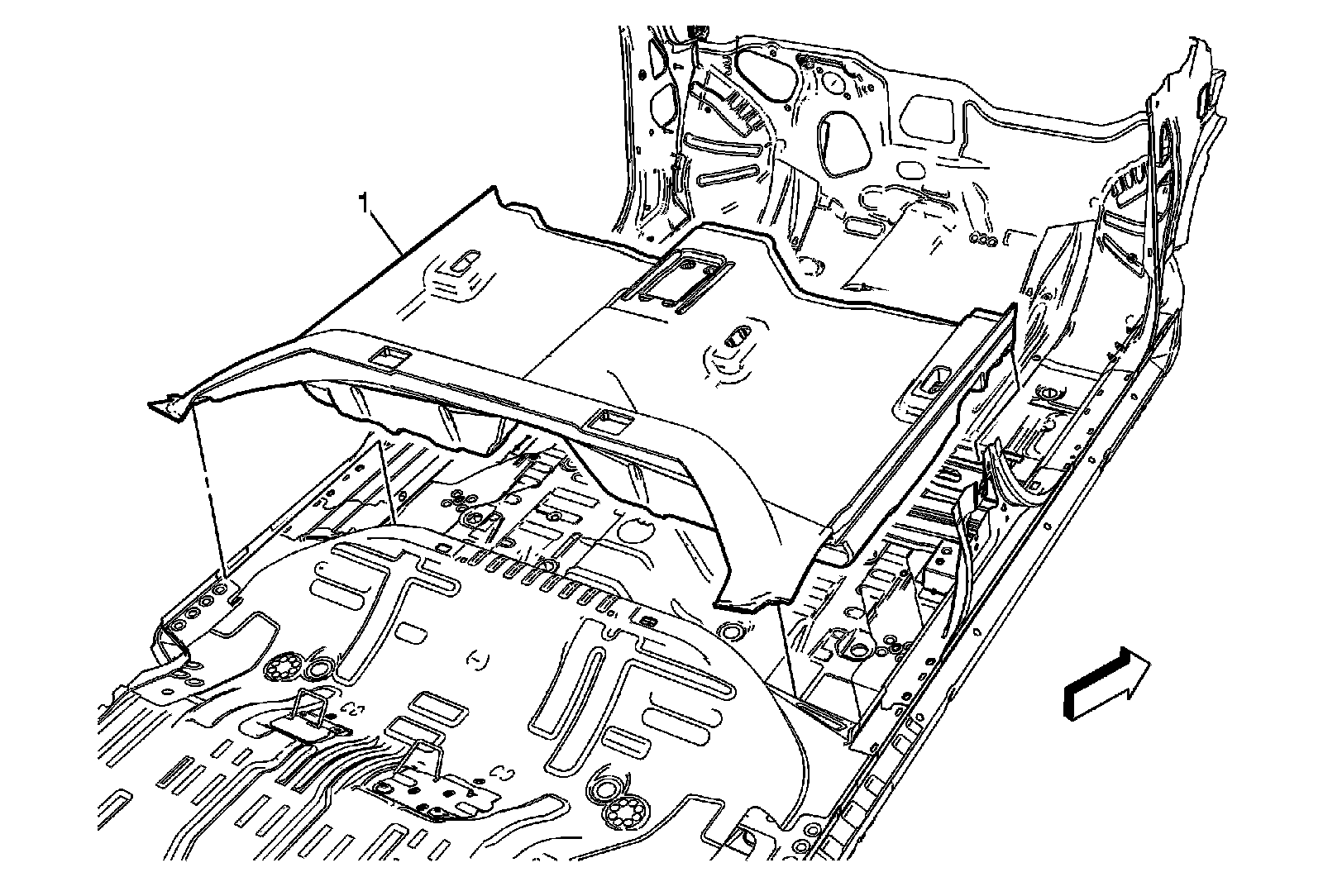 1