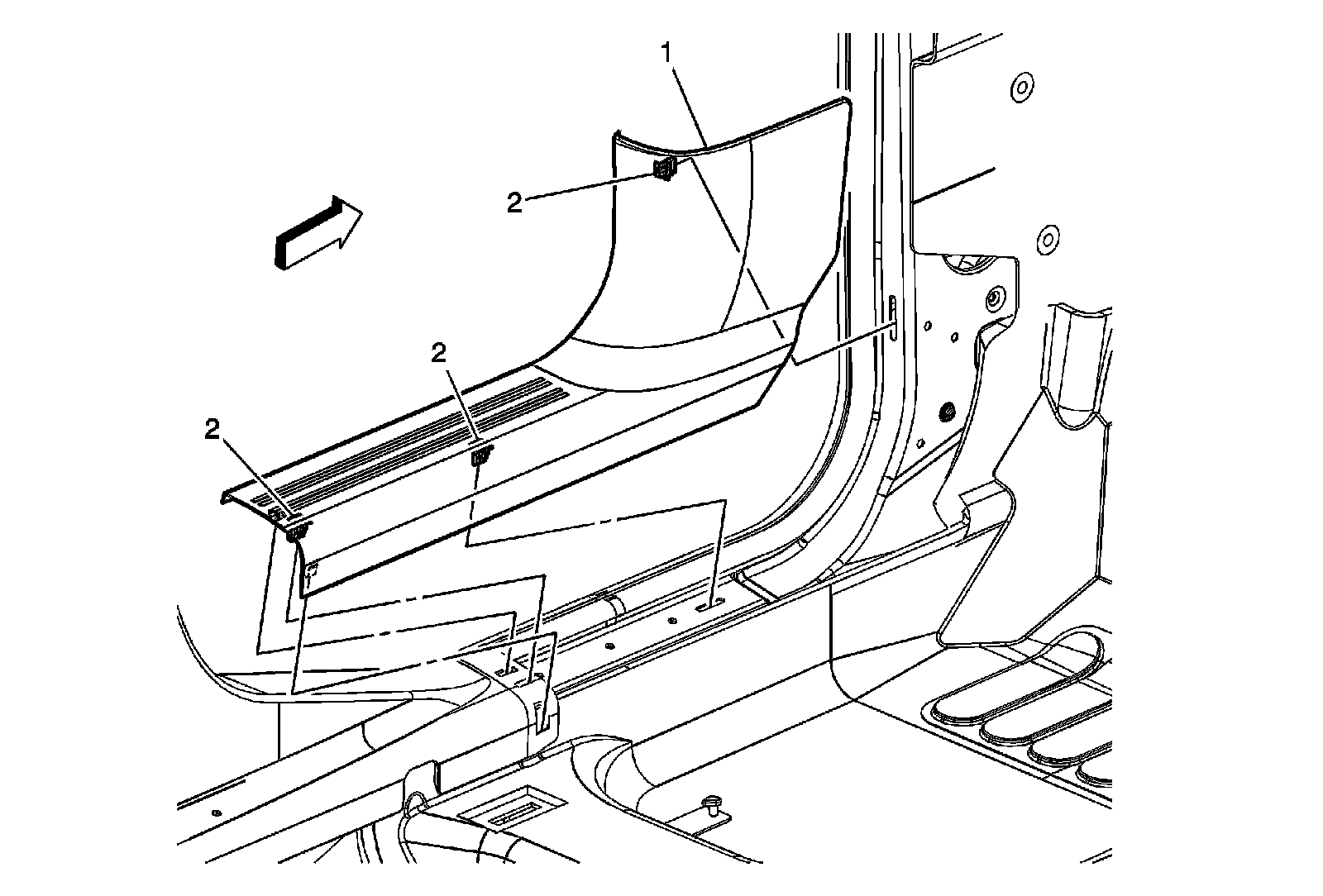 1
2
2
2