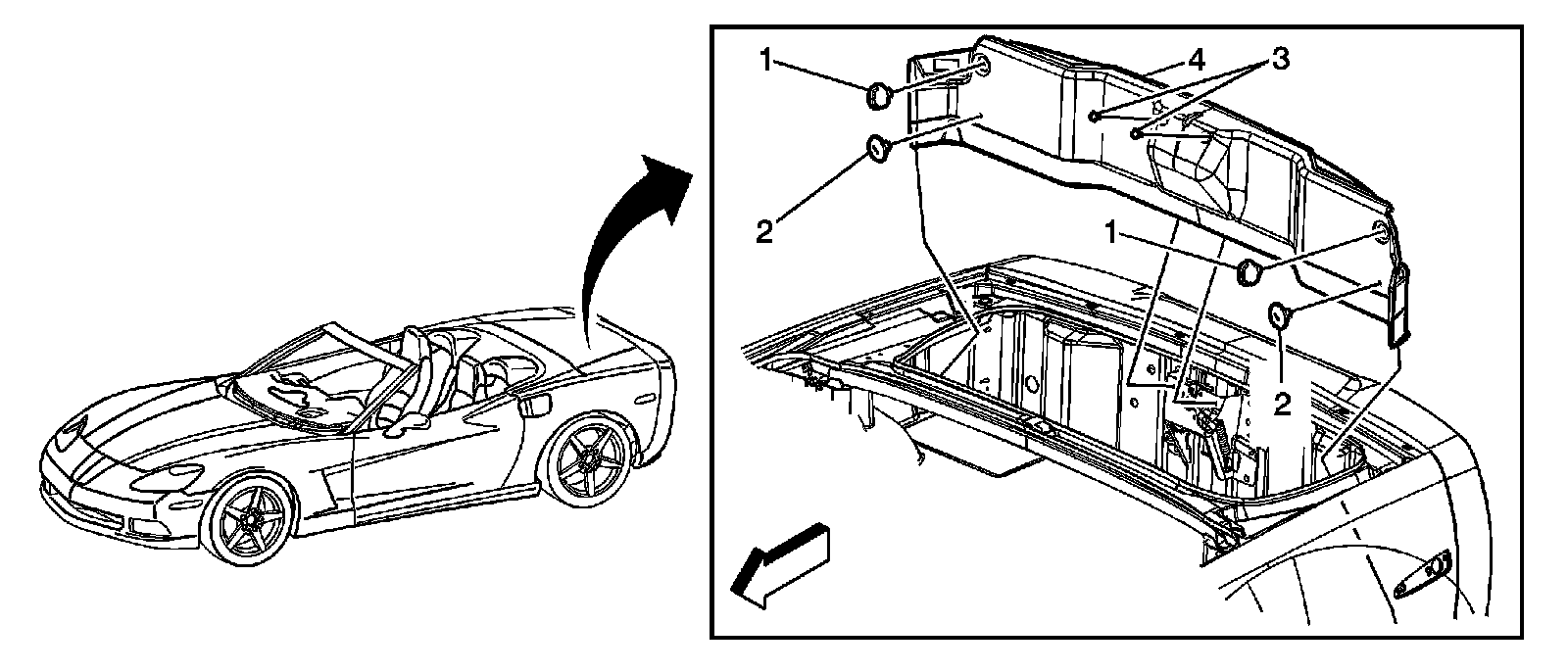 1
4
3
2
1
2