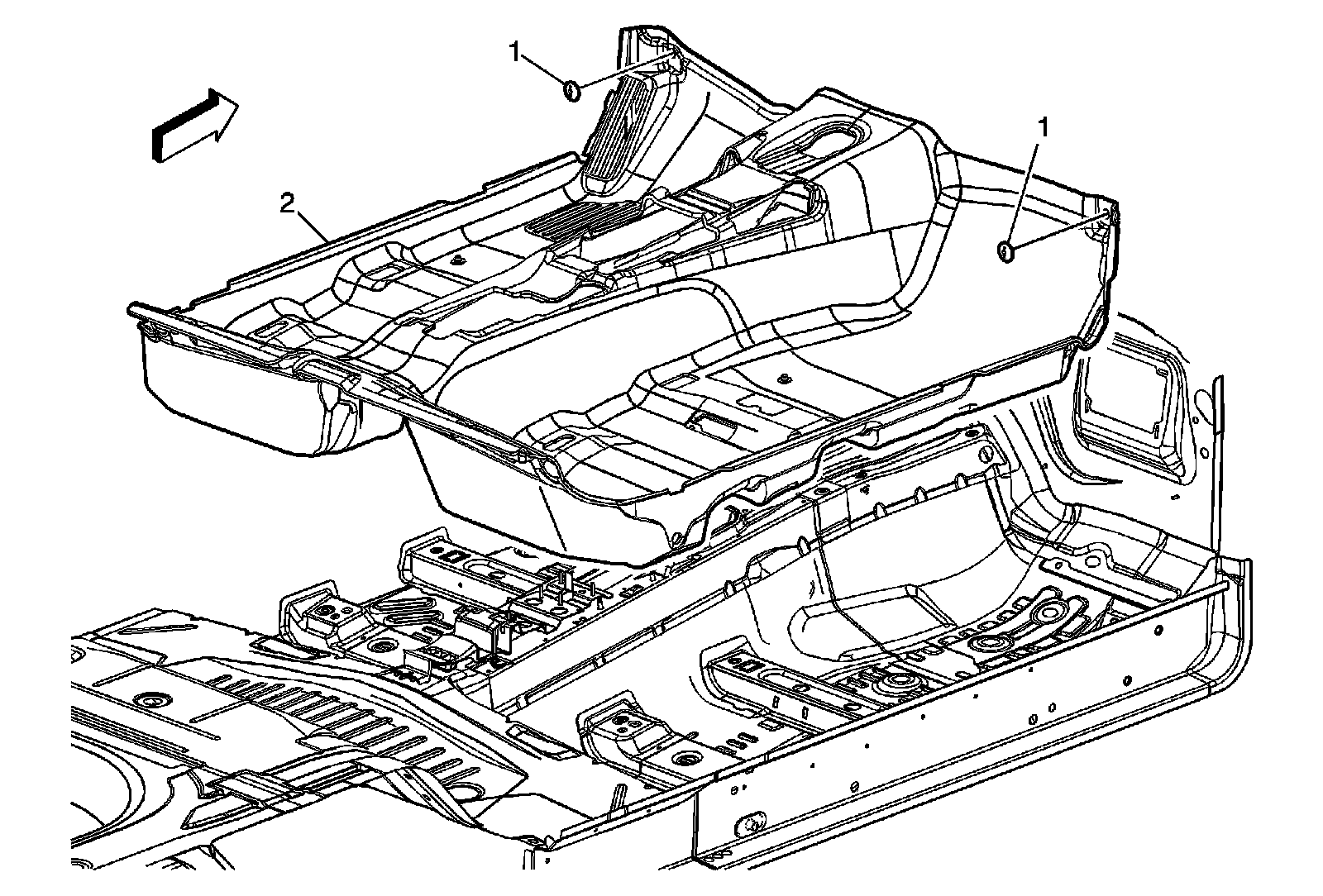 1
1
2