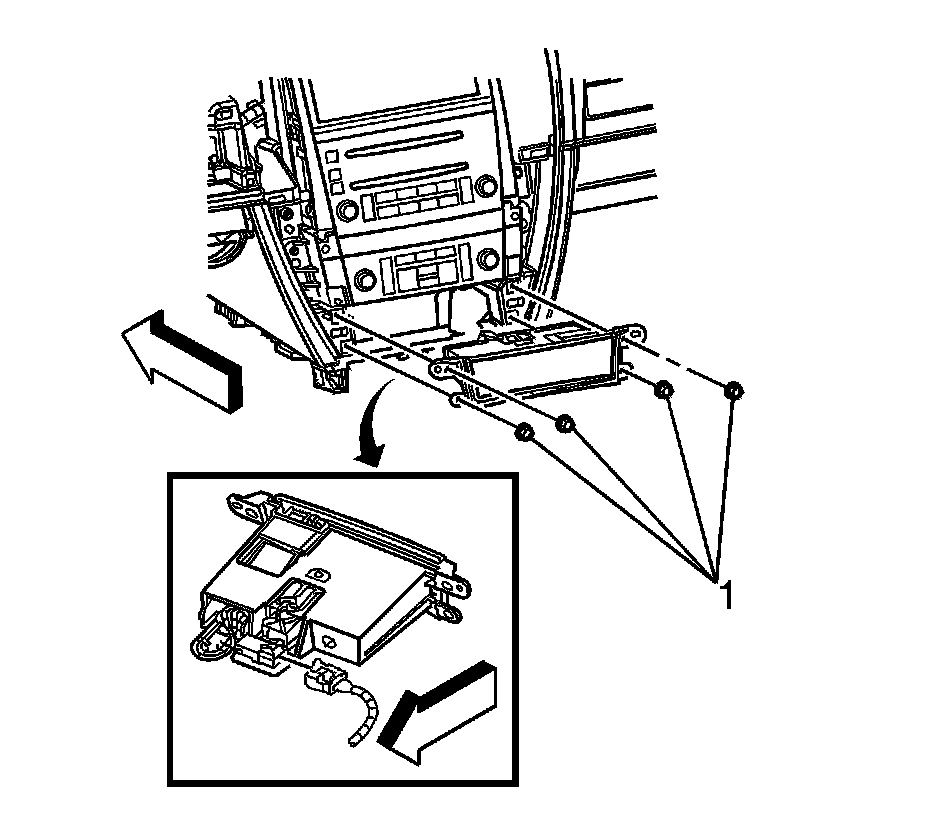 1