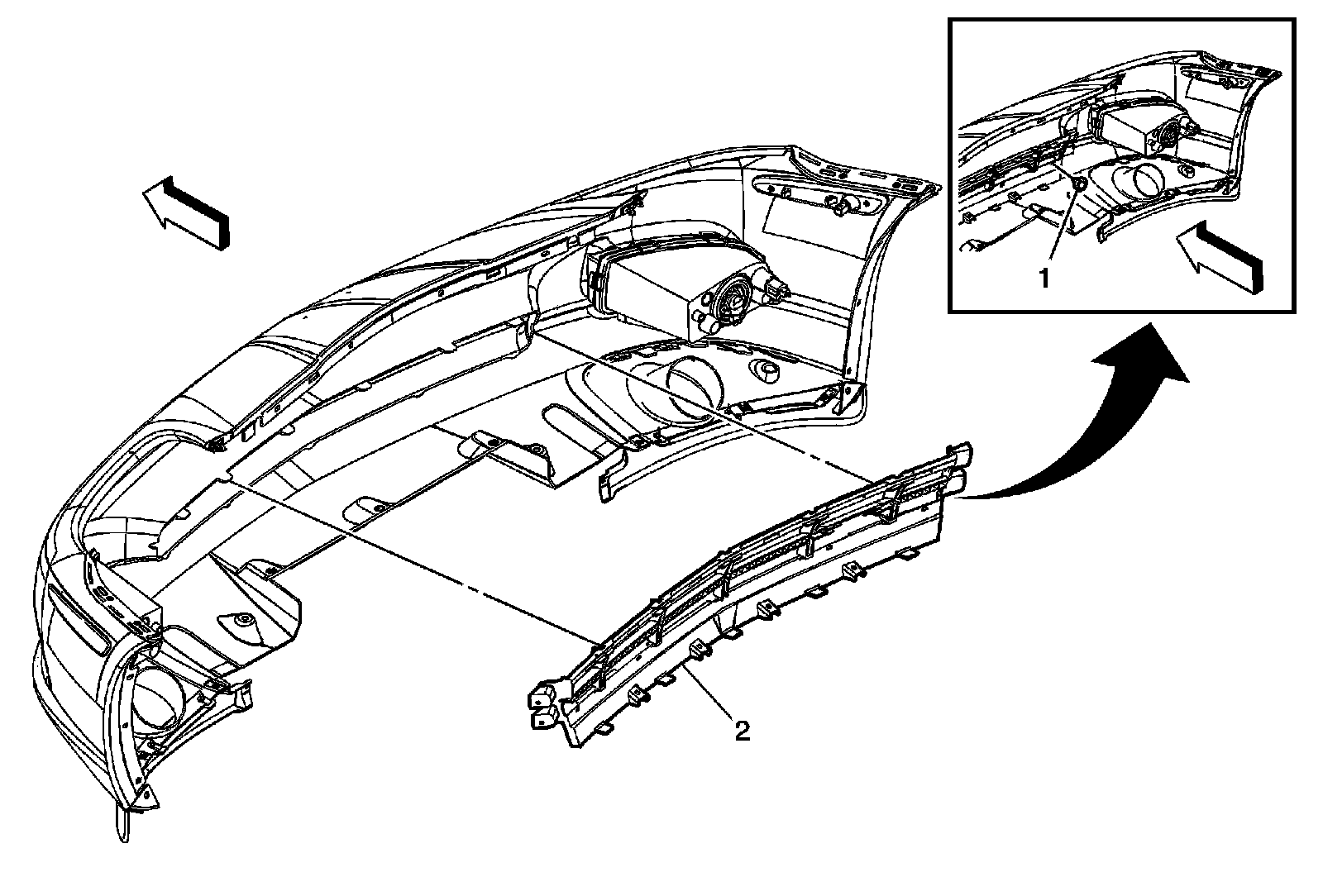 1

2