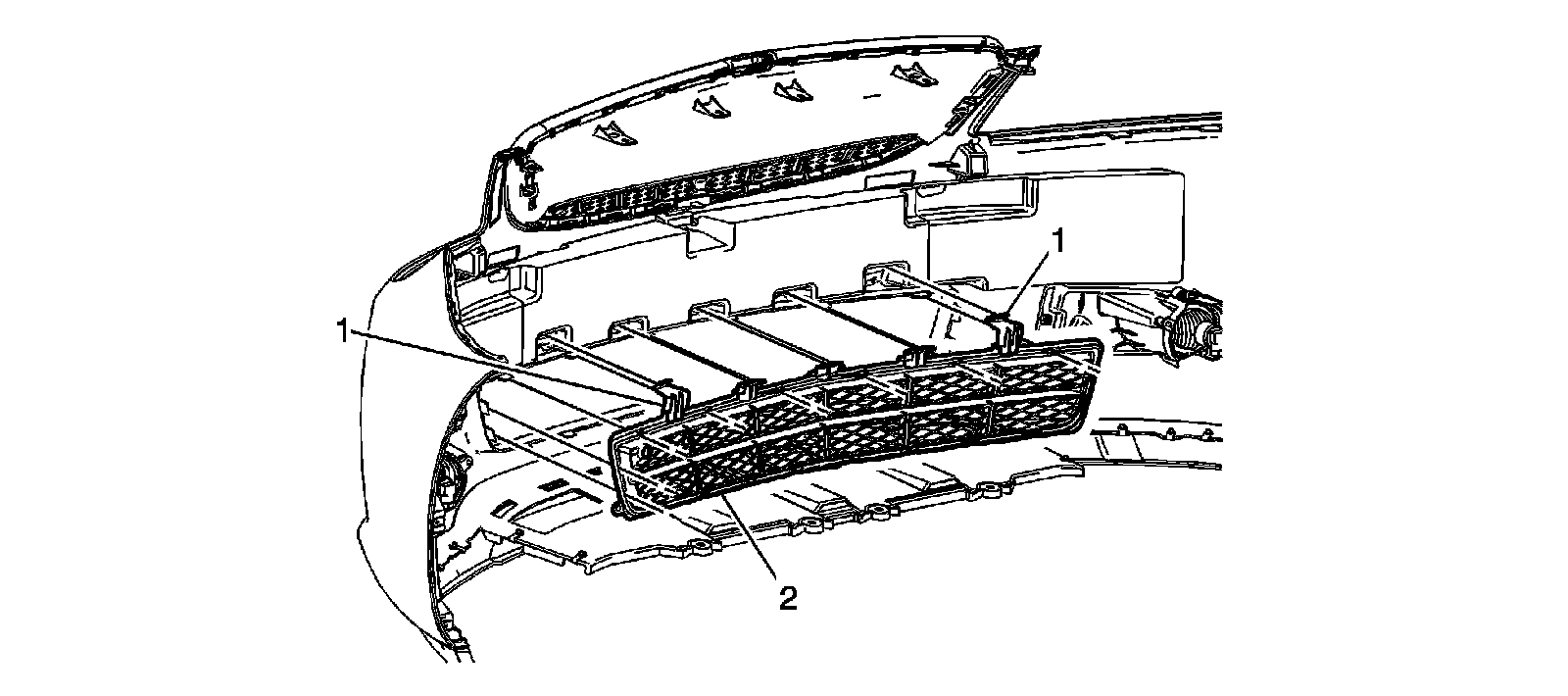 1
1
2