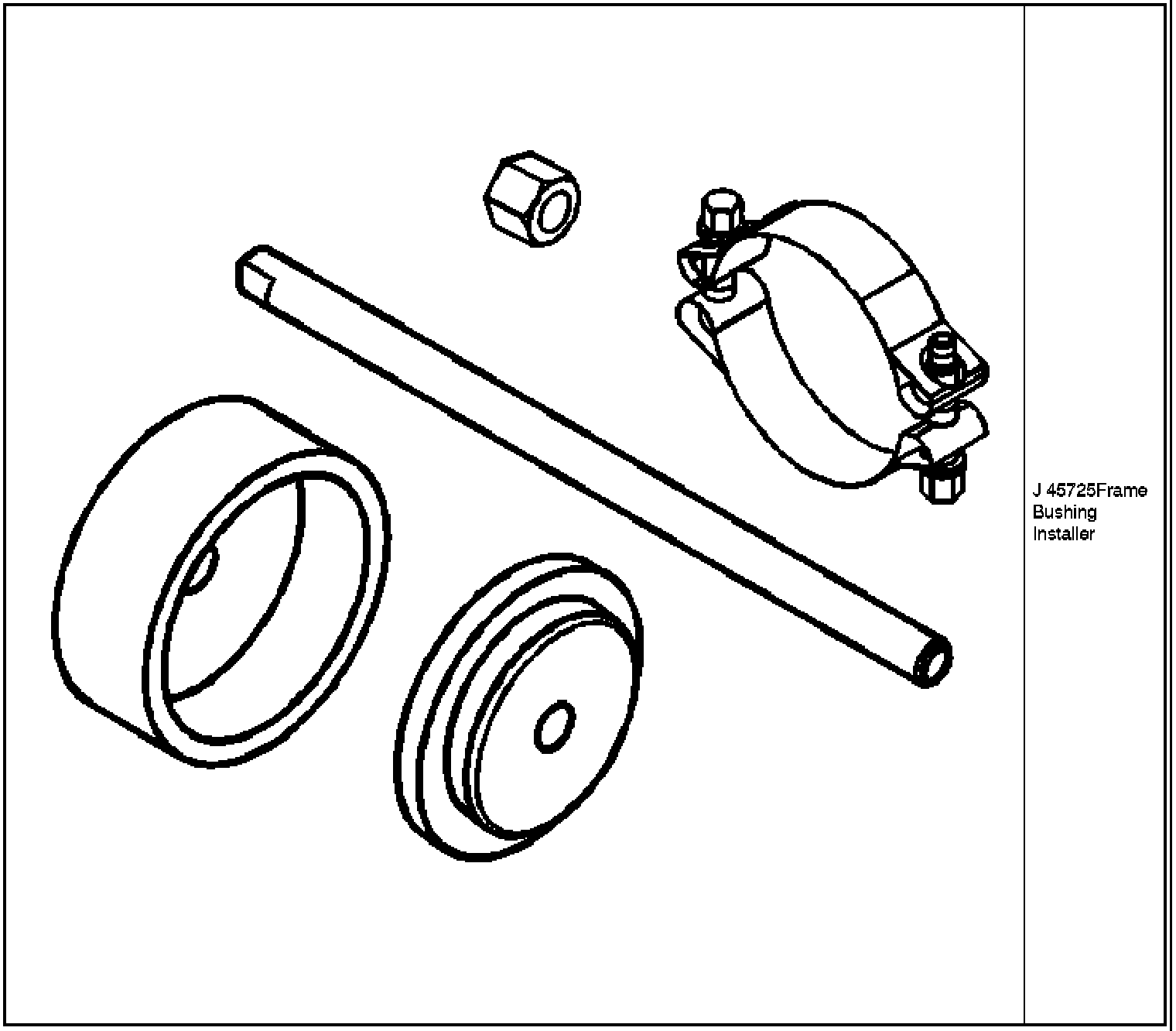 J 45725Frame Bushing Installer