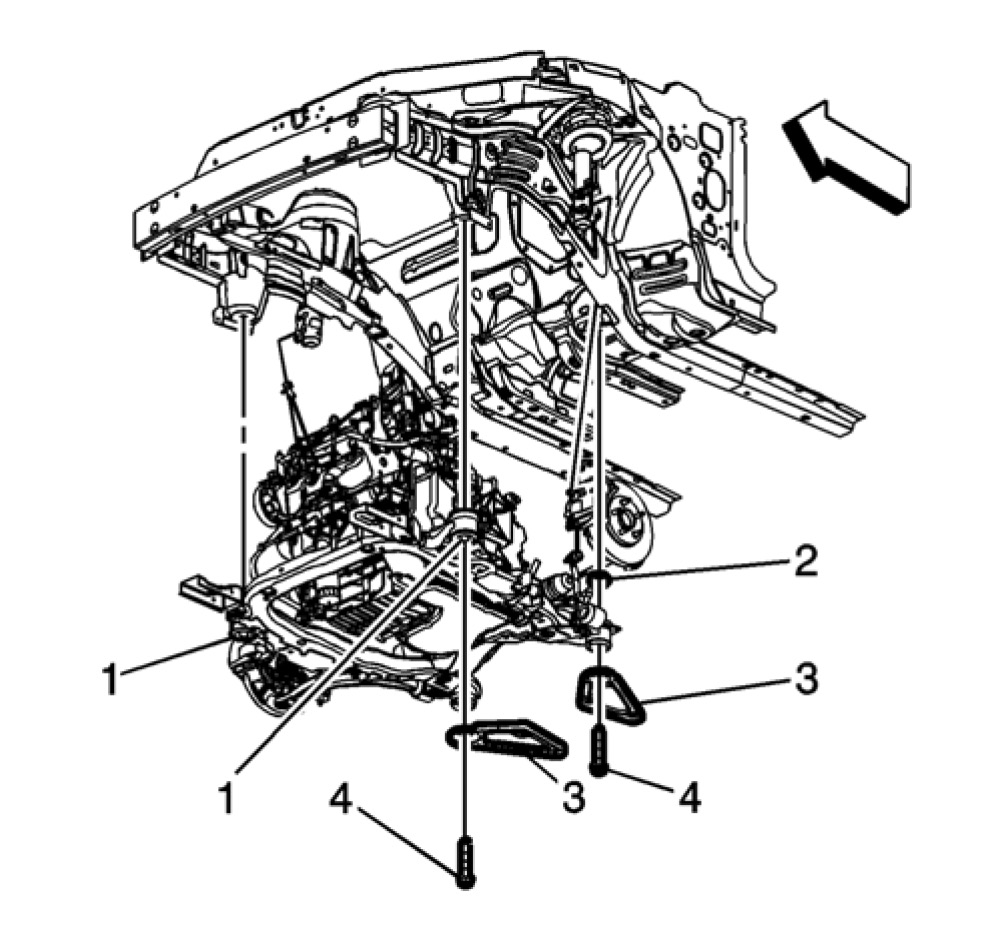 2
1
3
1
3
4
4