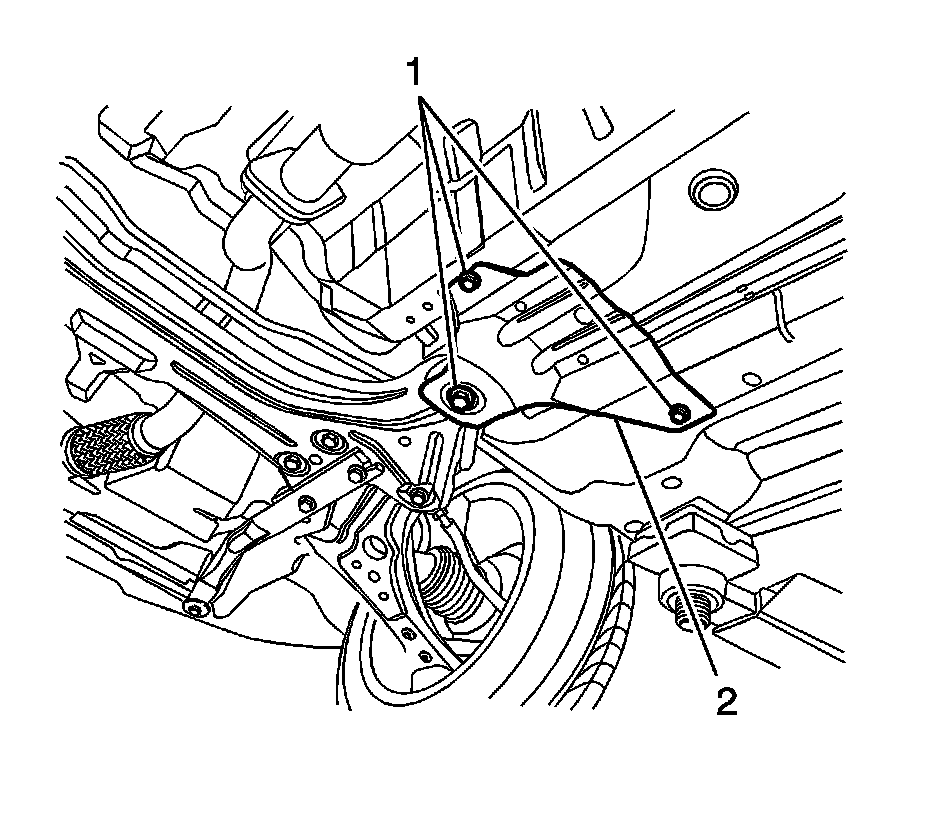 1

2