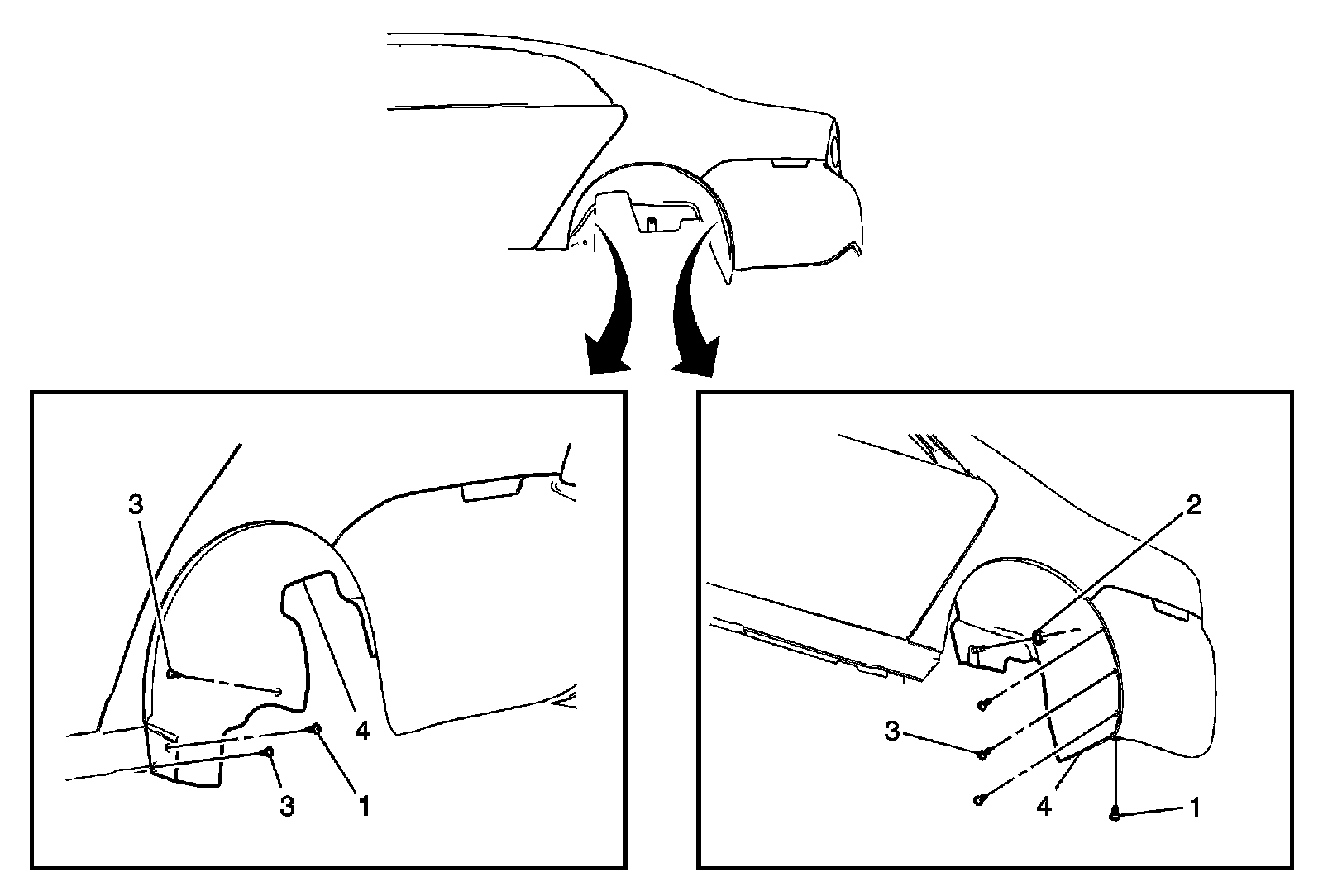 3
4
3
1

2
3
4
1