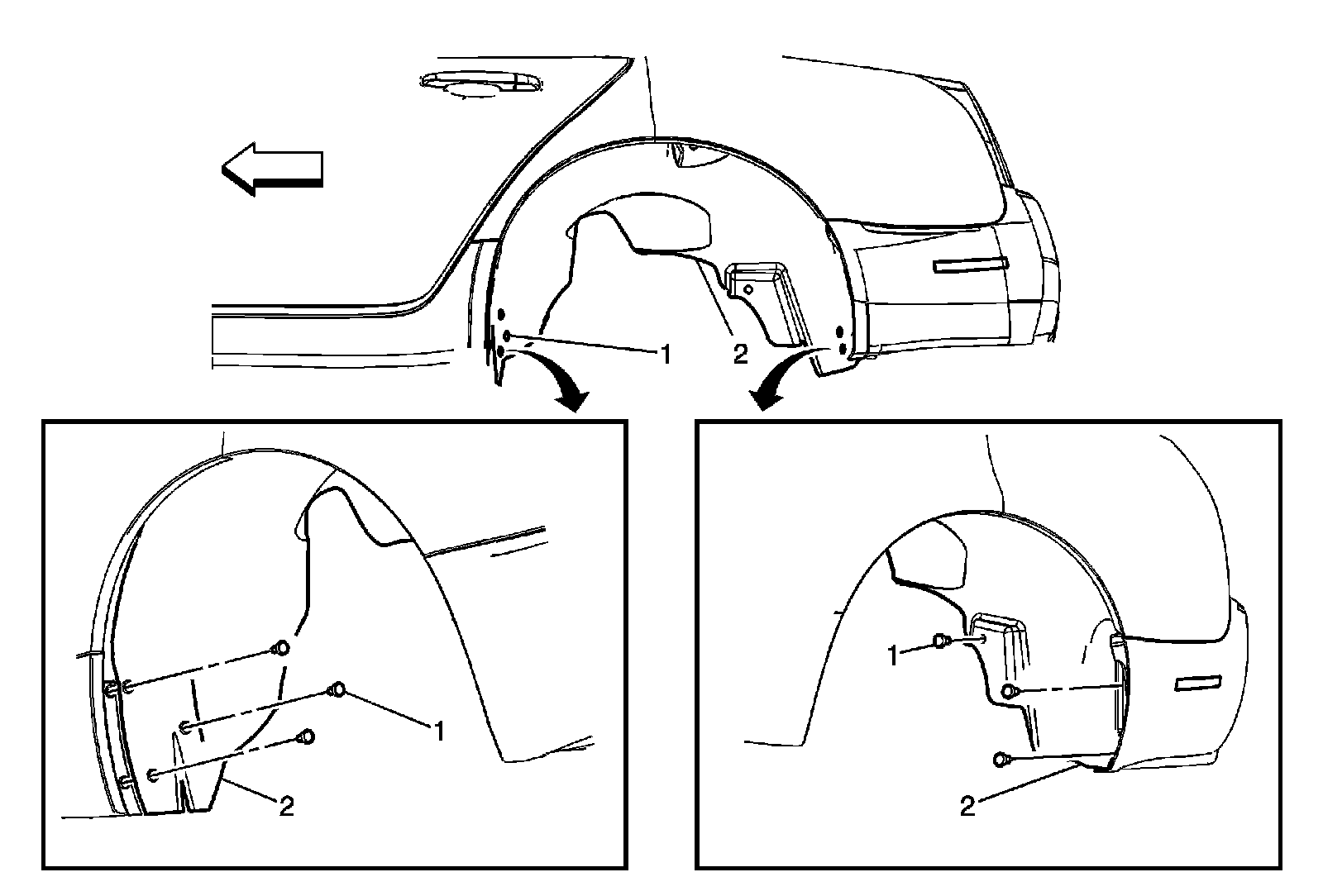 1
2
1
2
1
2