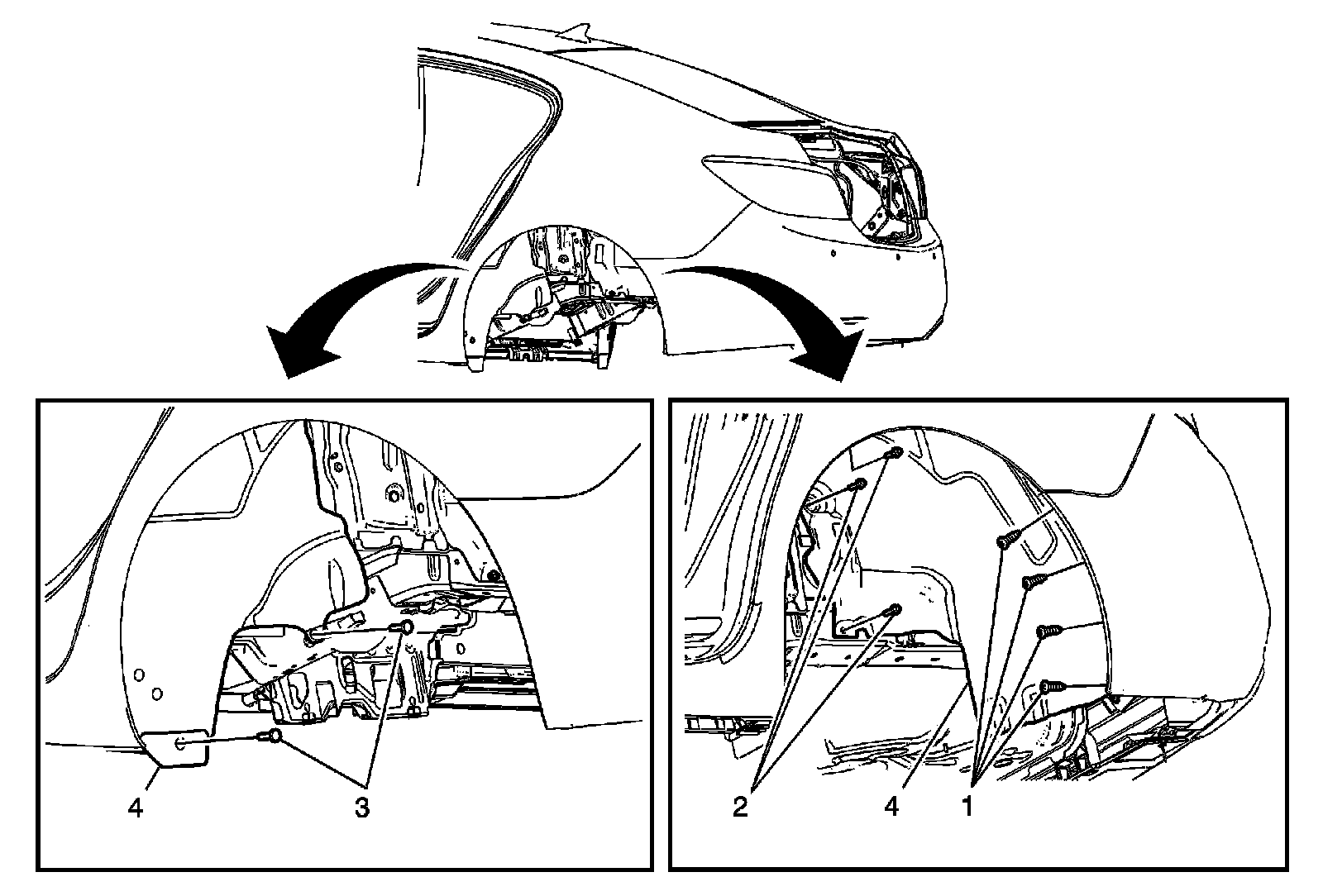 4
3
2
4
1