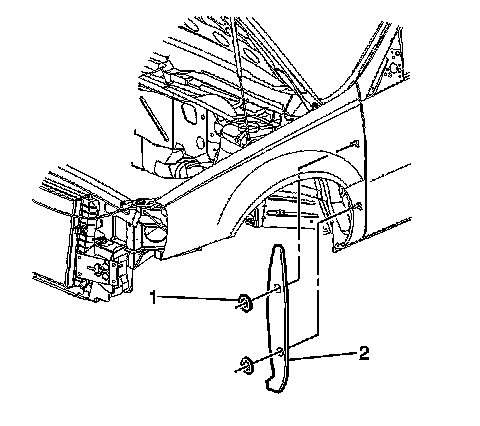 1
2