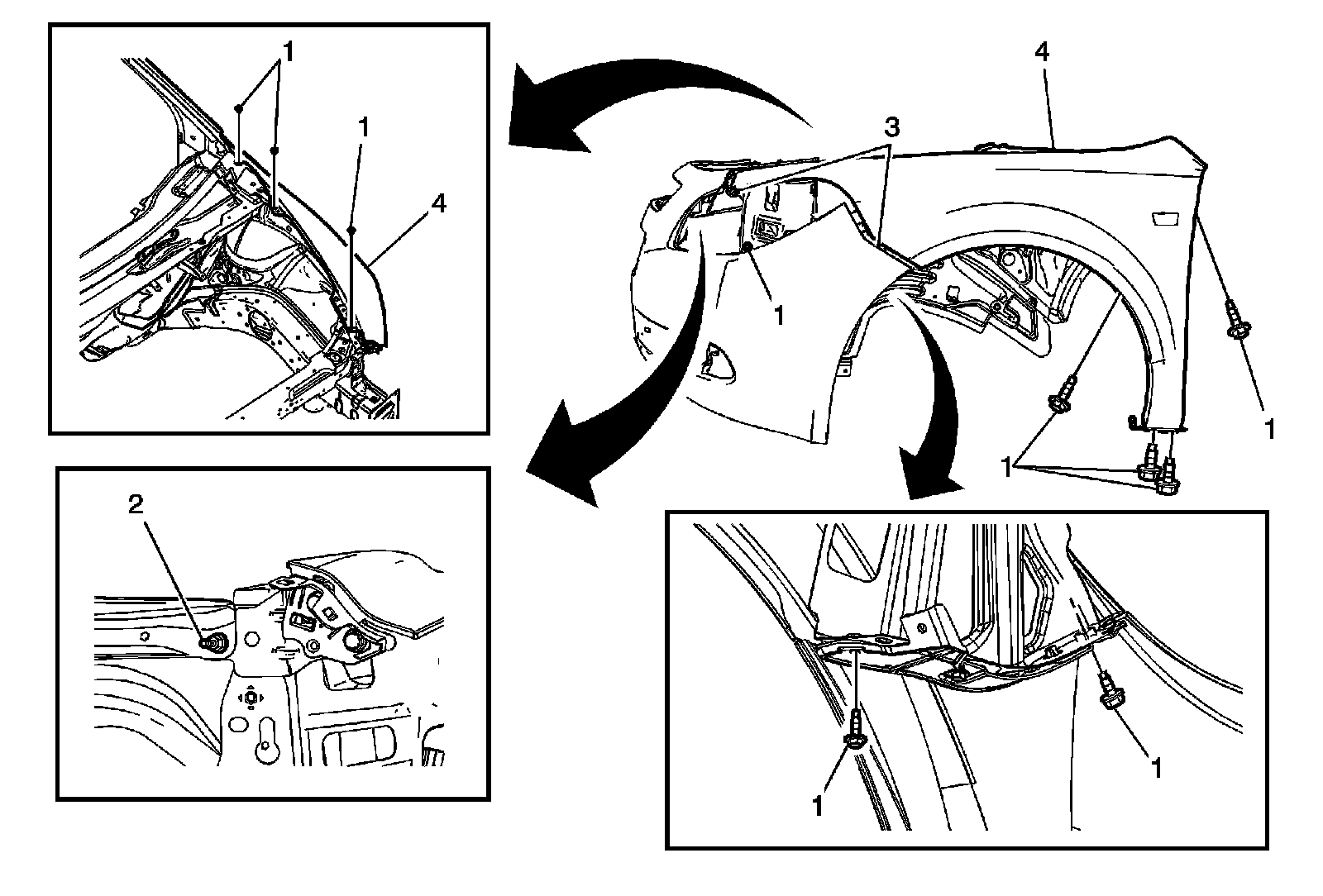 1
1
4
4
3
1
1
1
2
1
1