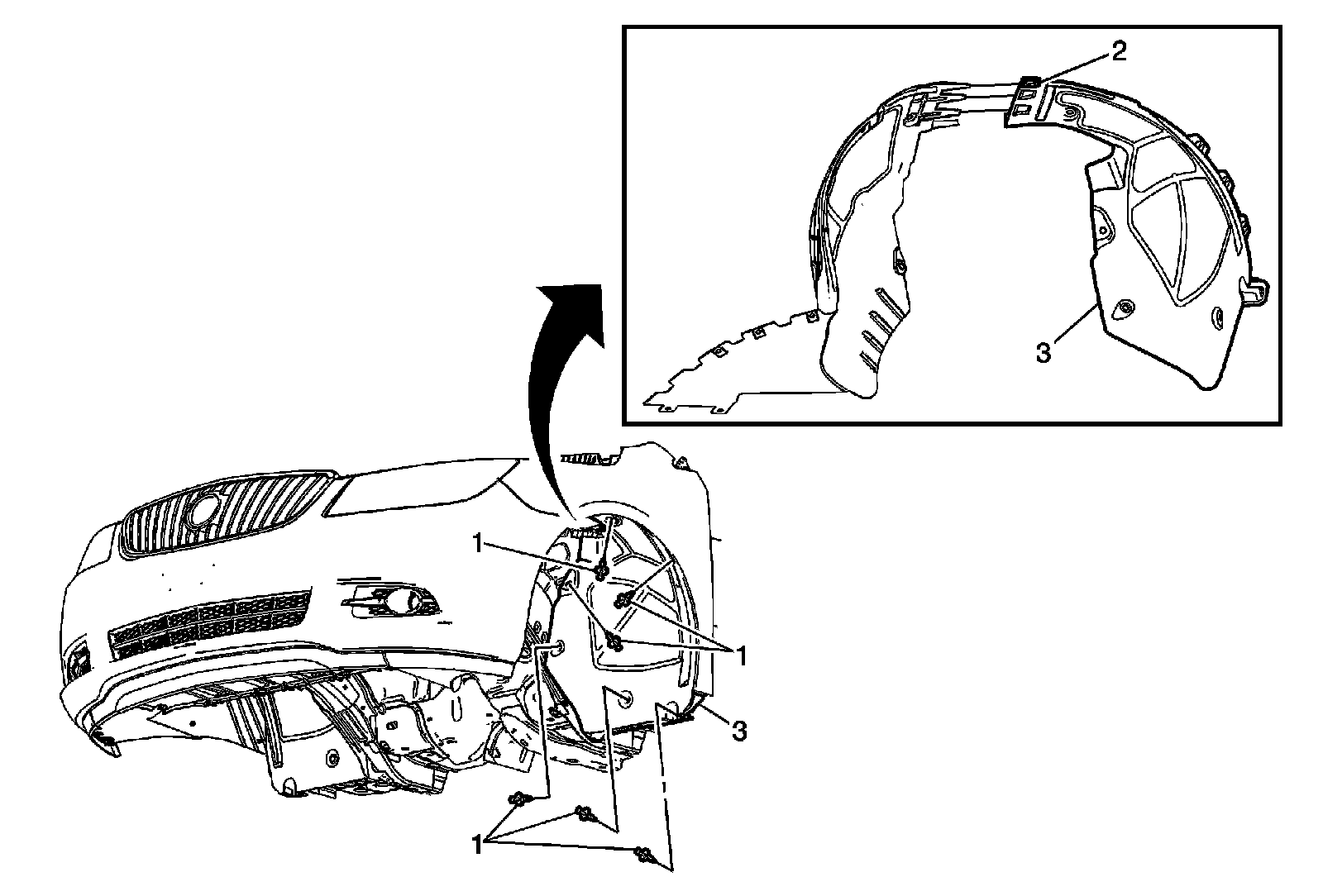 2
3
1
1
3
1