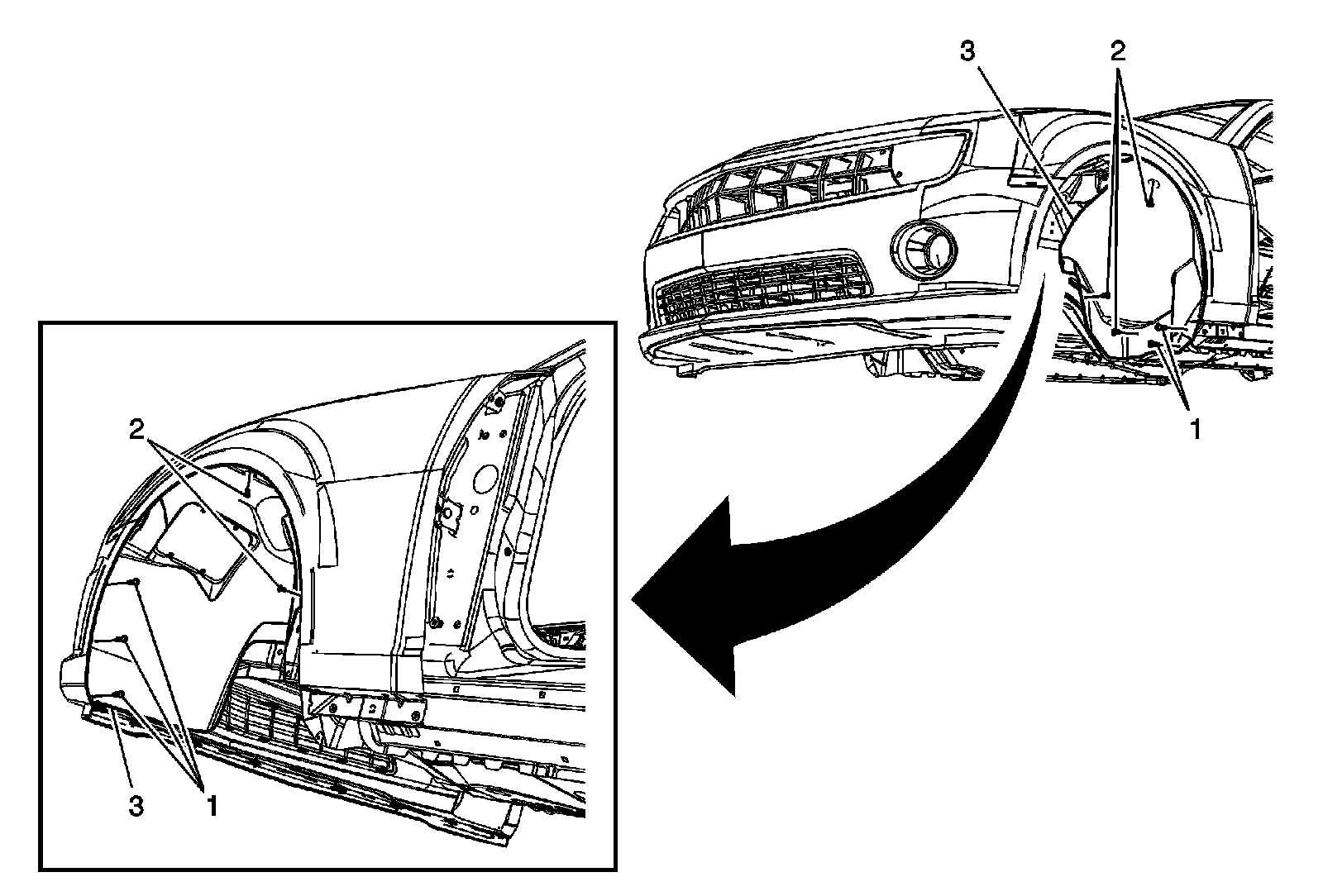 3
2
1
2
3
1