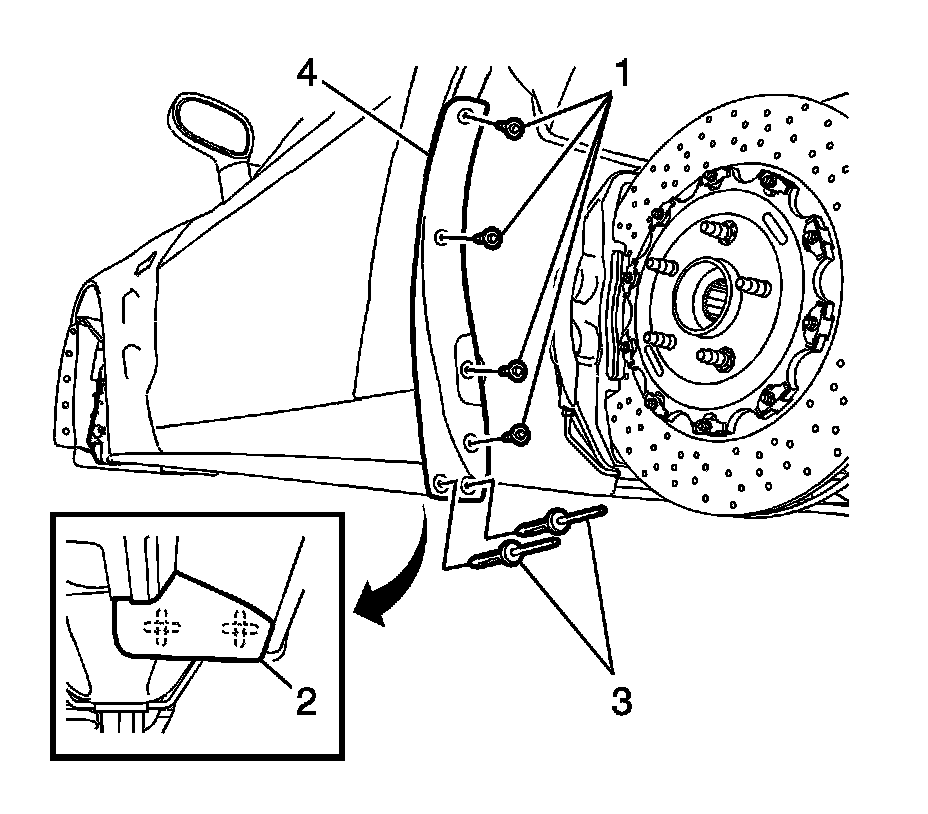 4
1
2
3