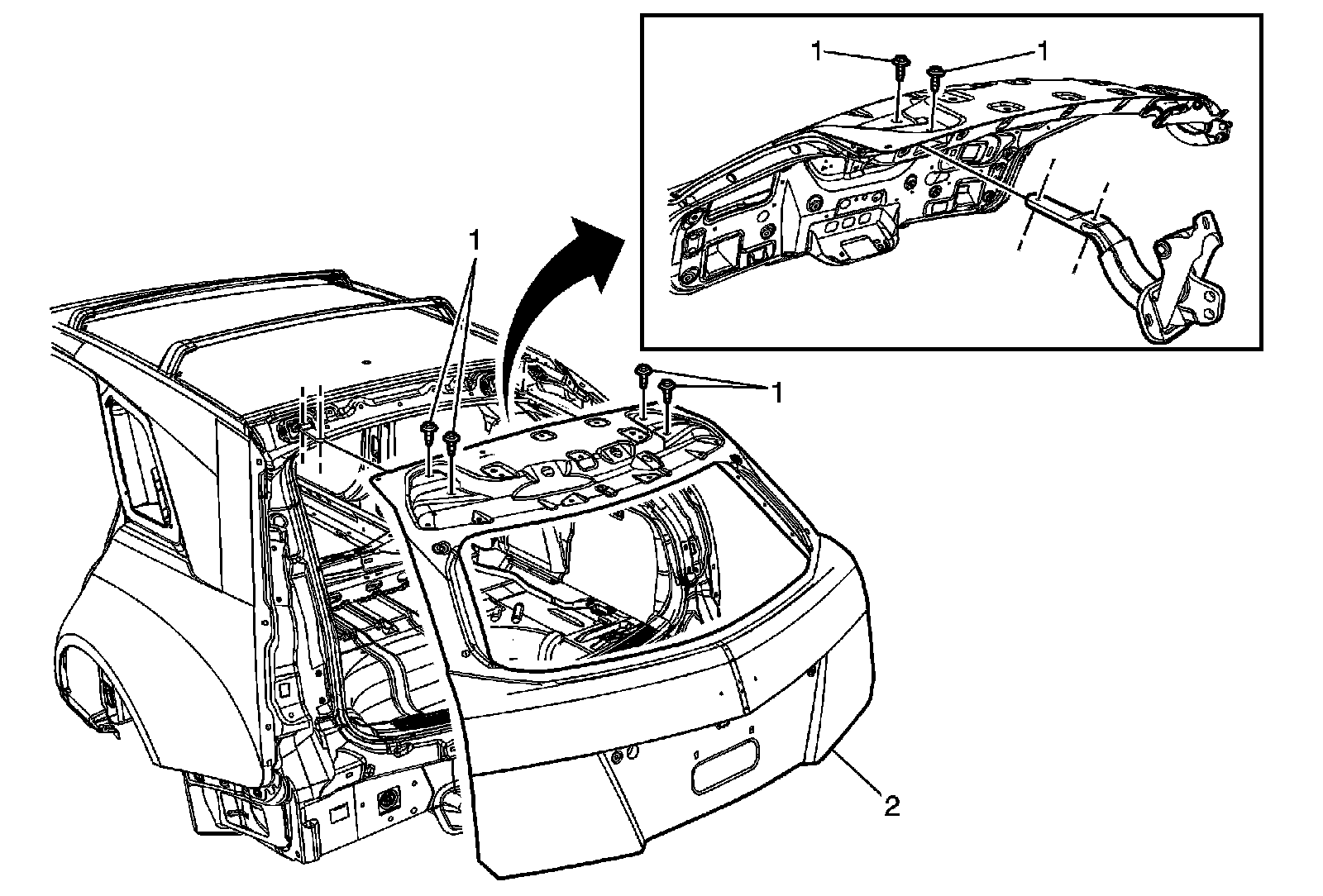 1
1
1
1
2