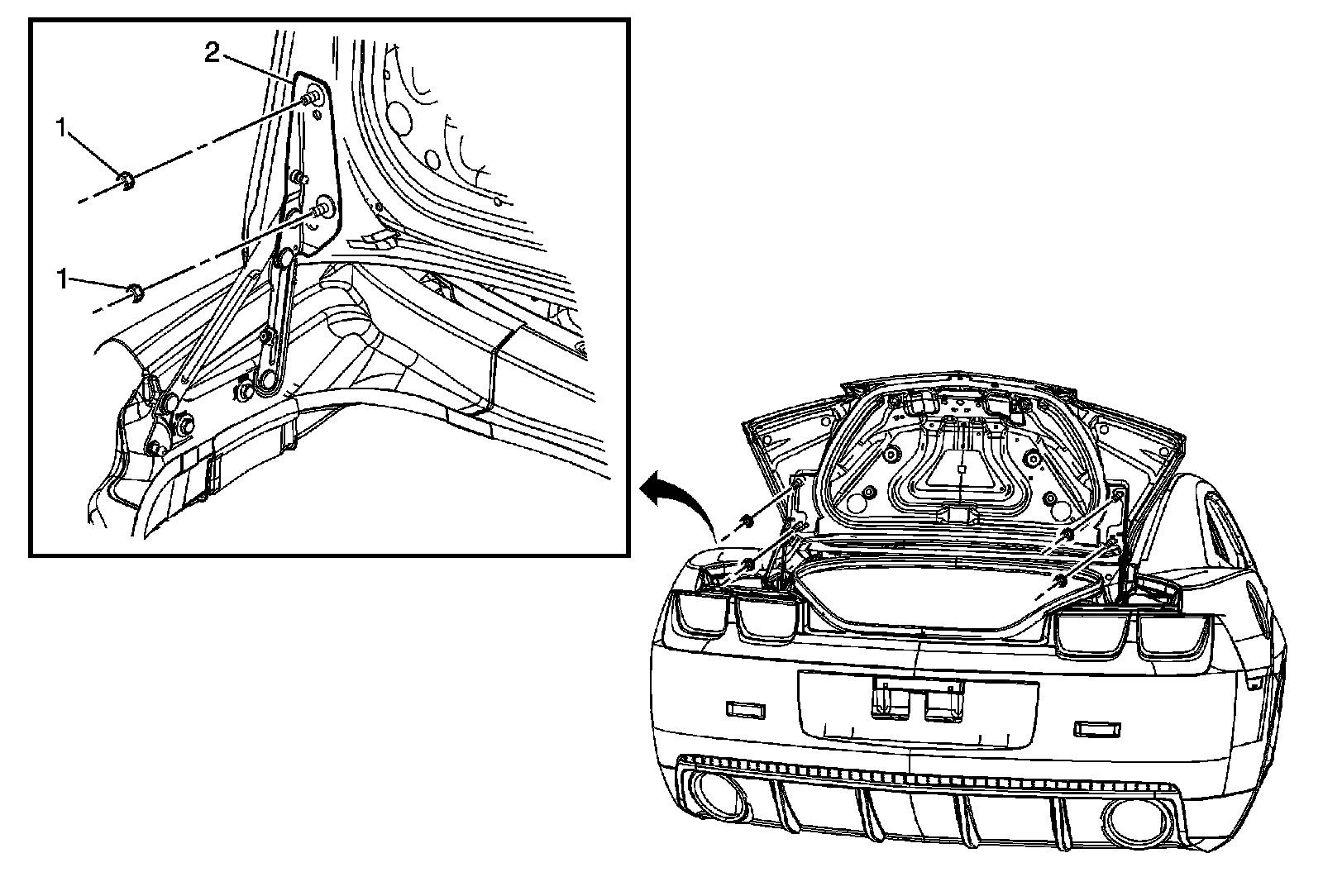 2
1
1