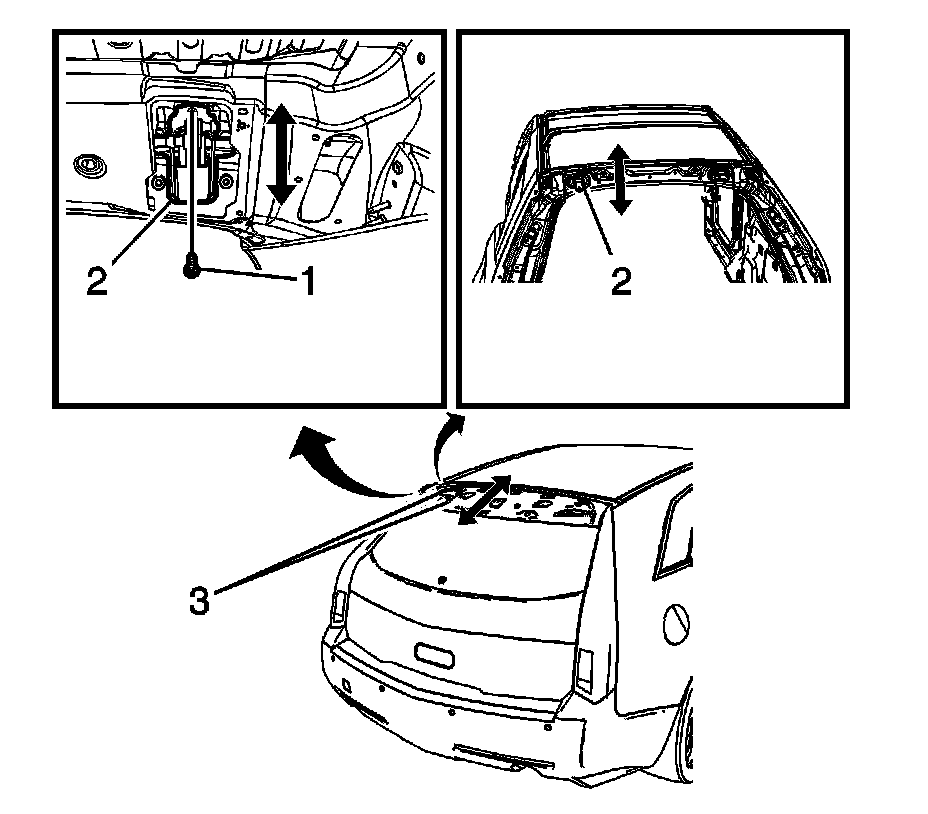 2
1
2
3