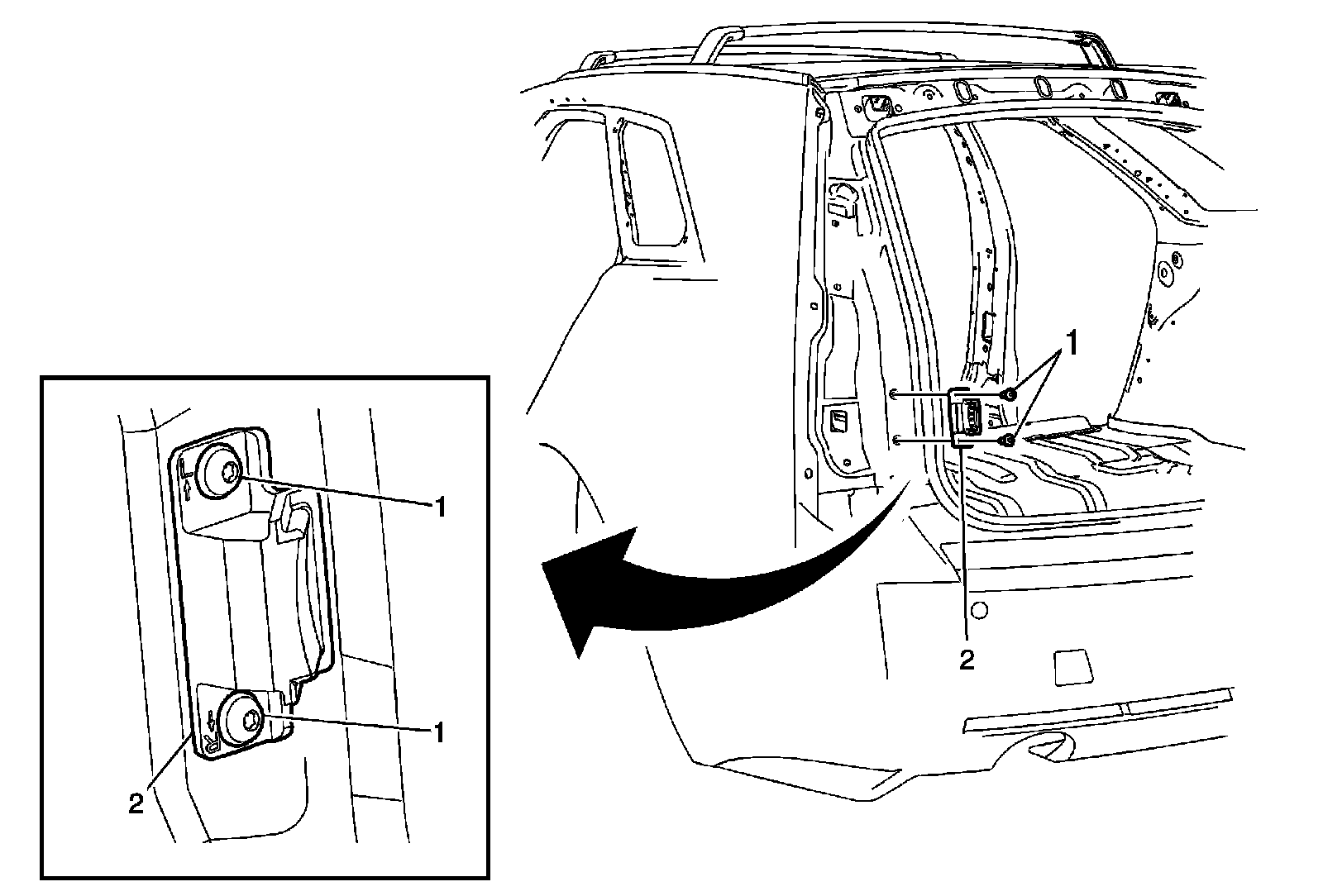 1
2
1
1
2