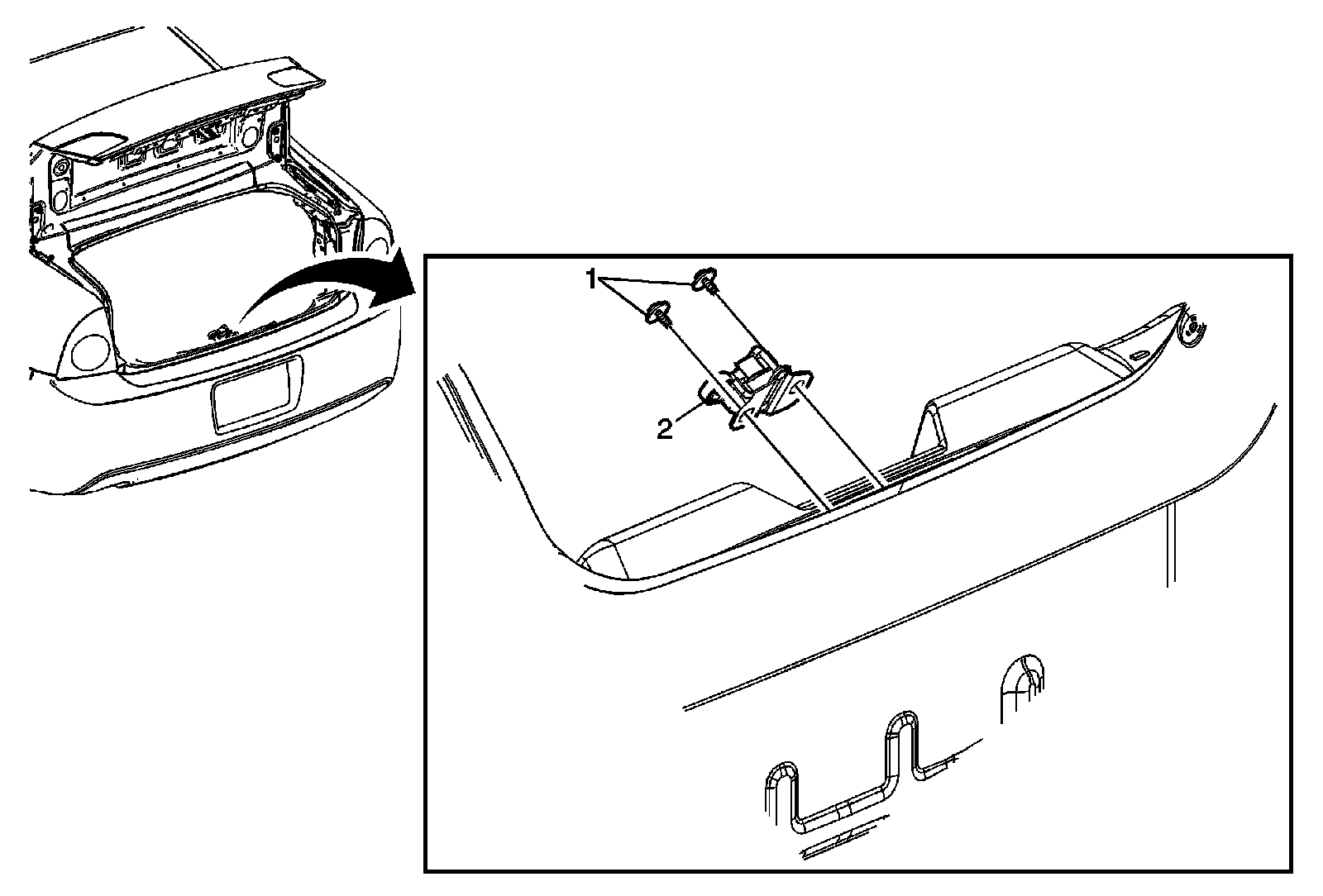 1
2