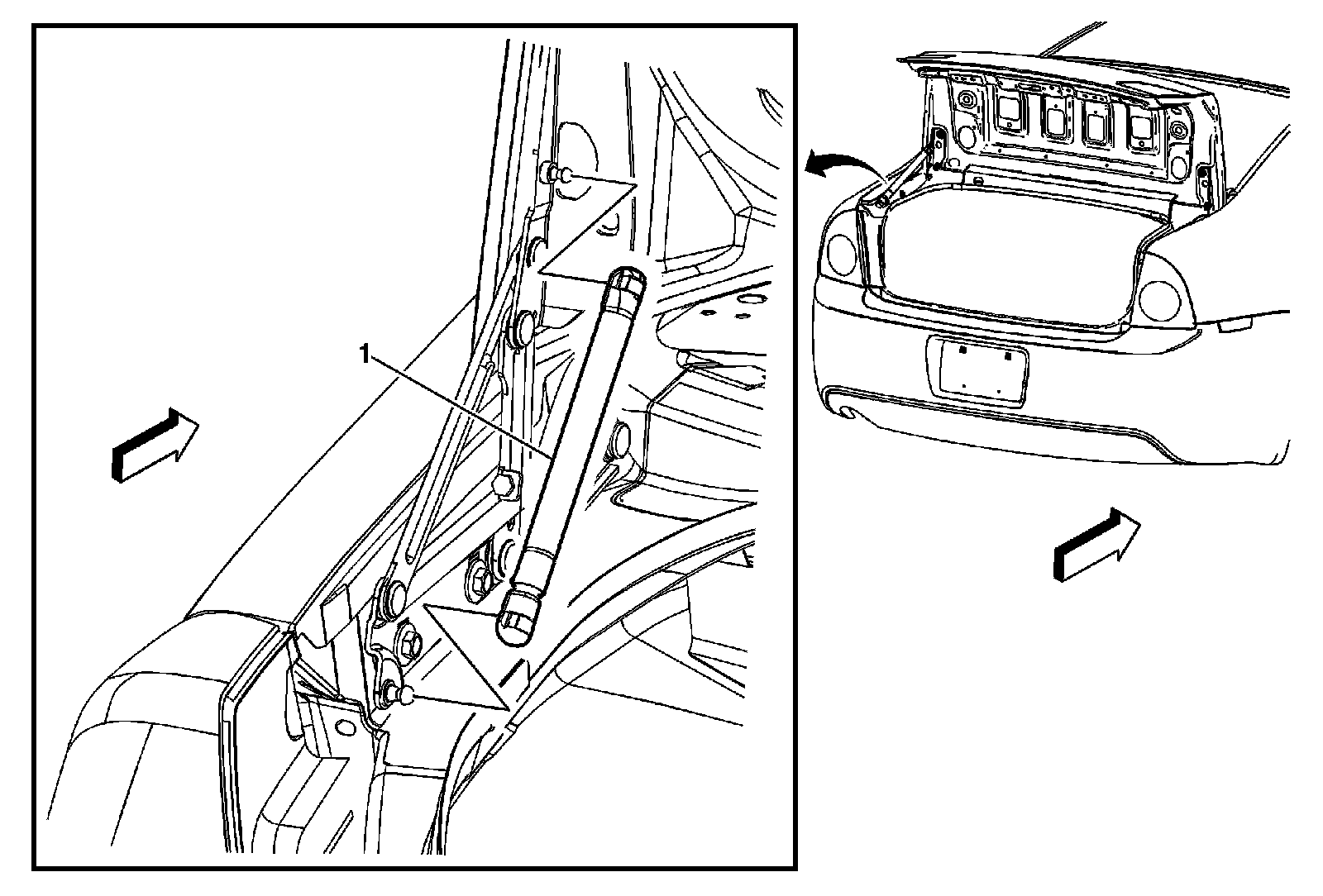 1