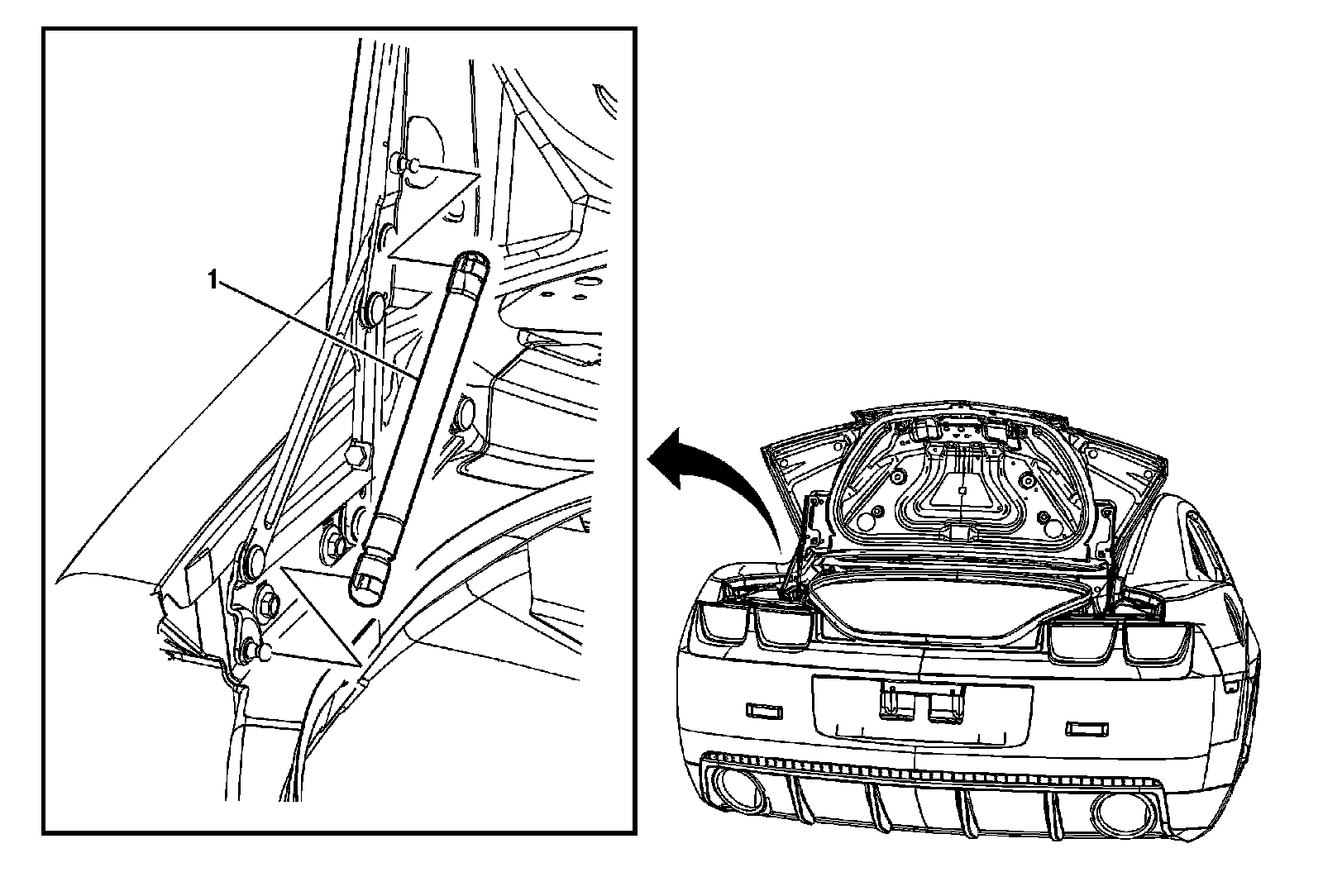 1