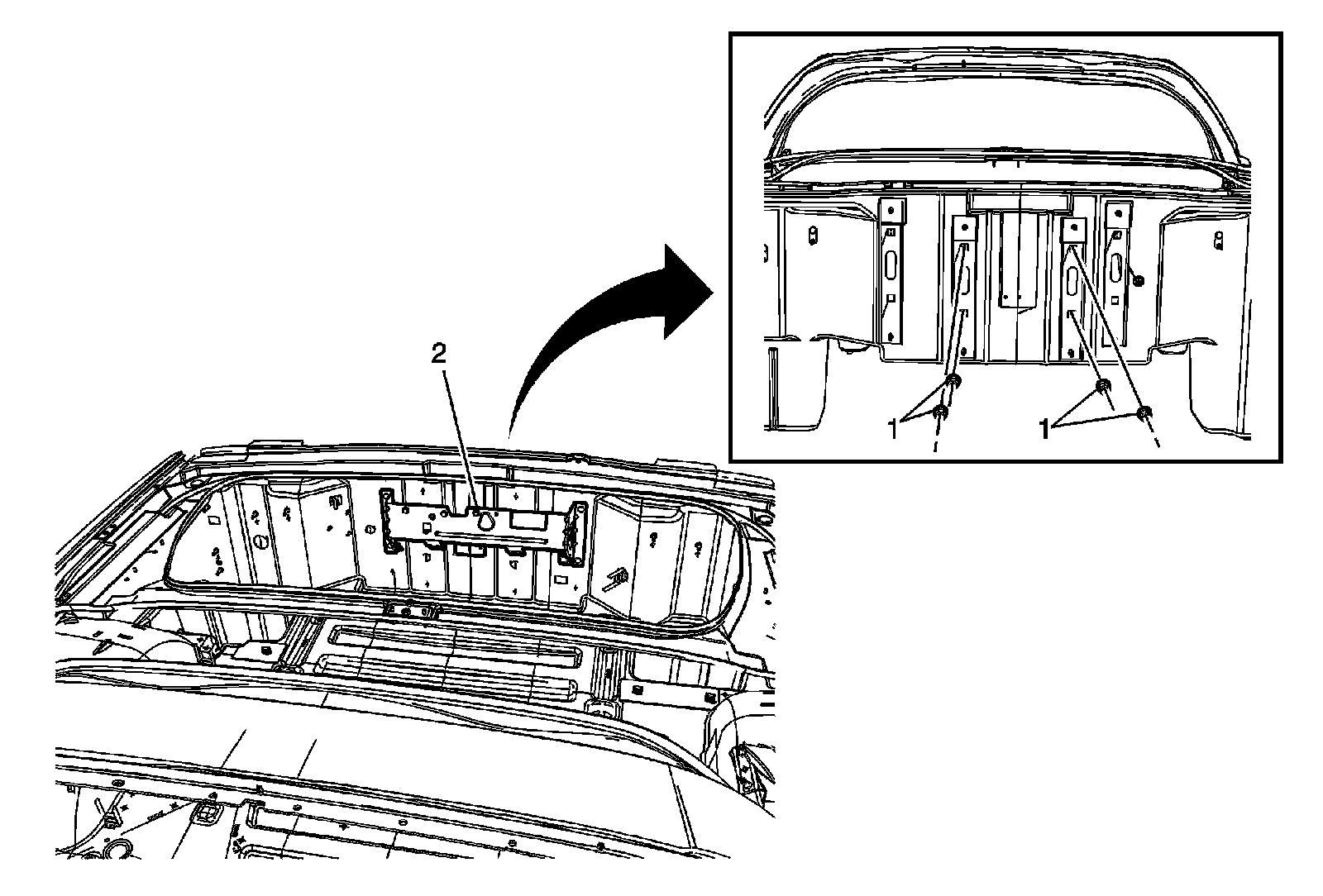 2

1

1