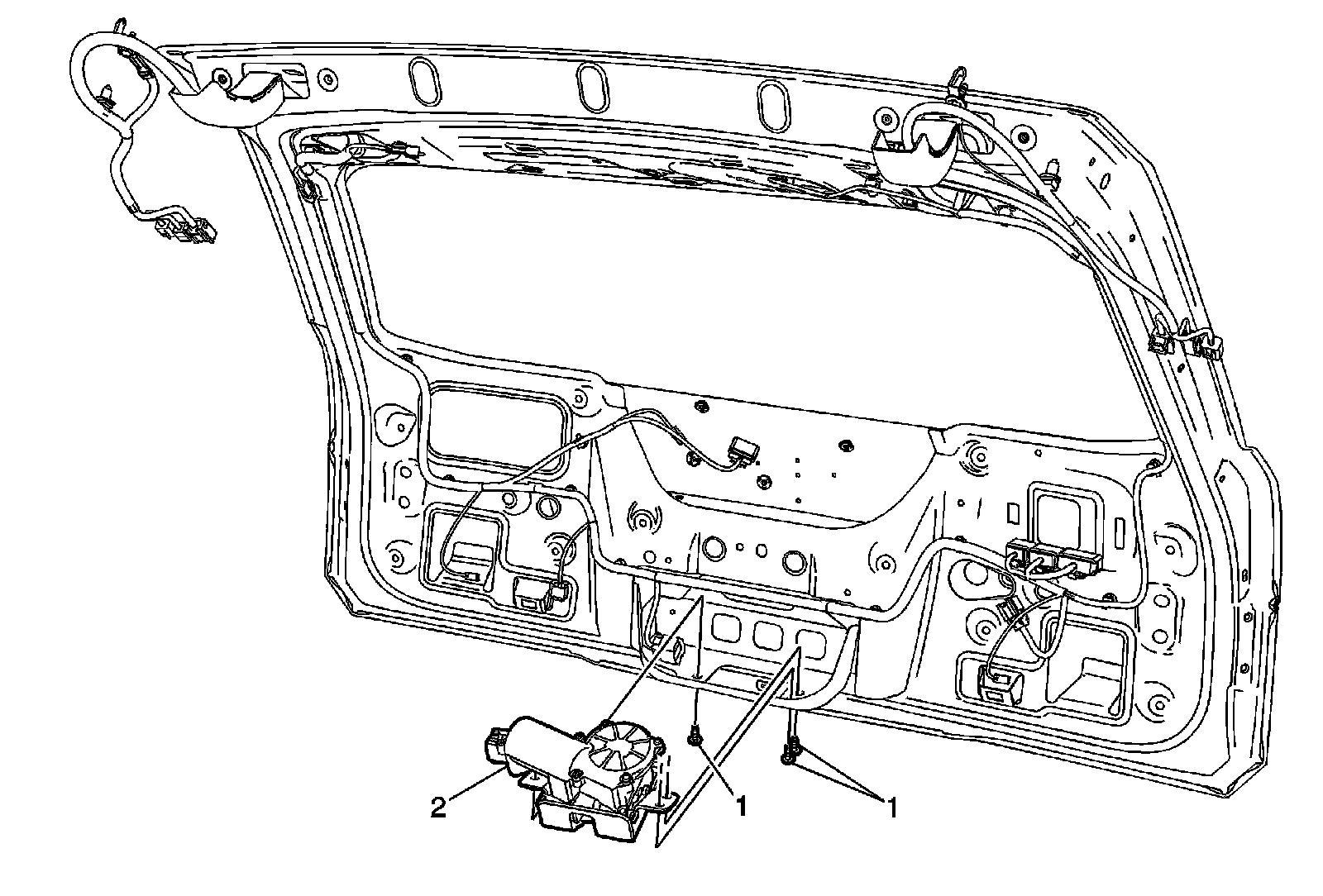 2
1
1