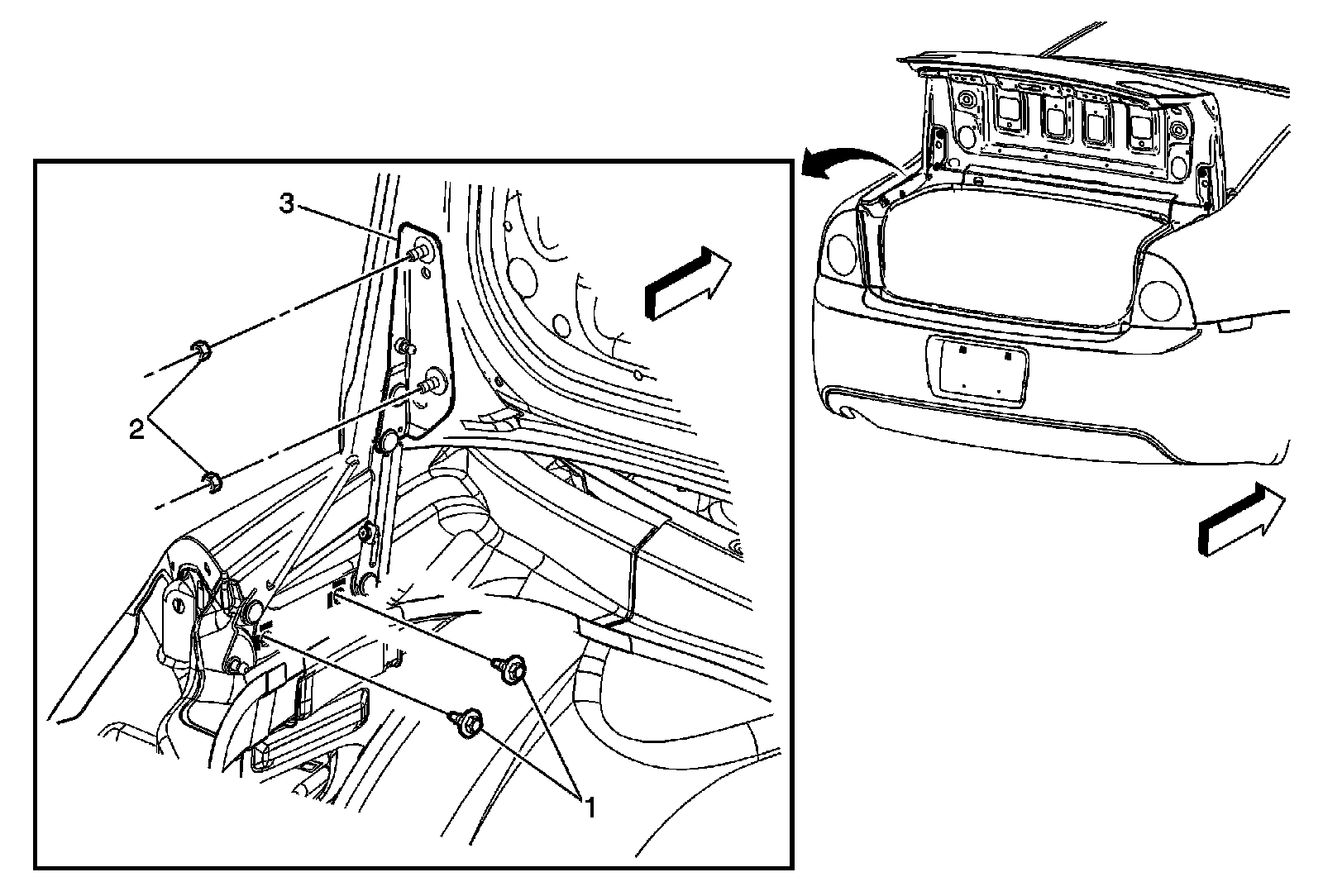 3
2
1