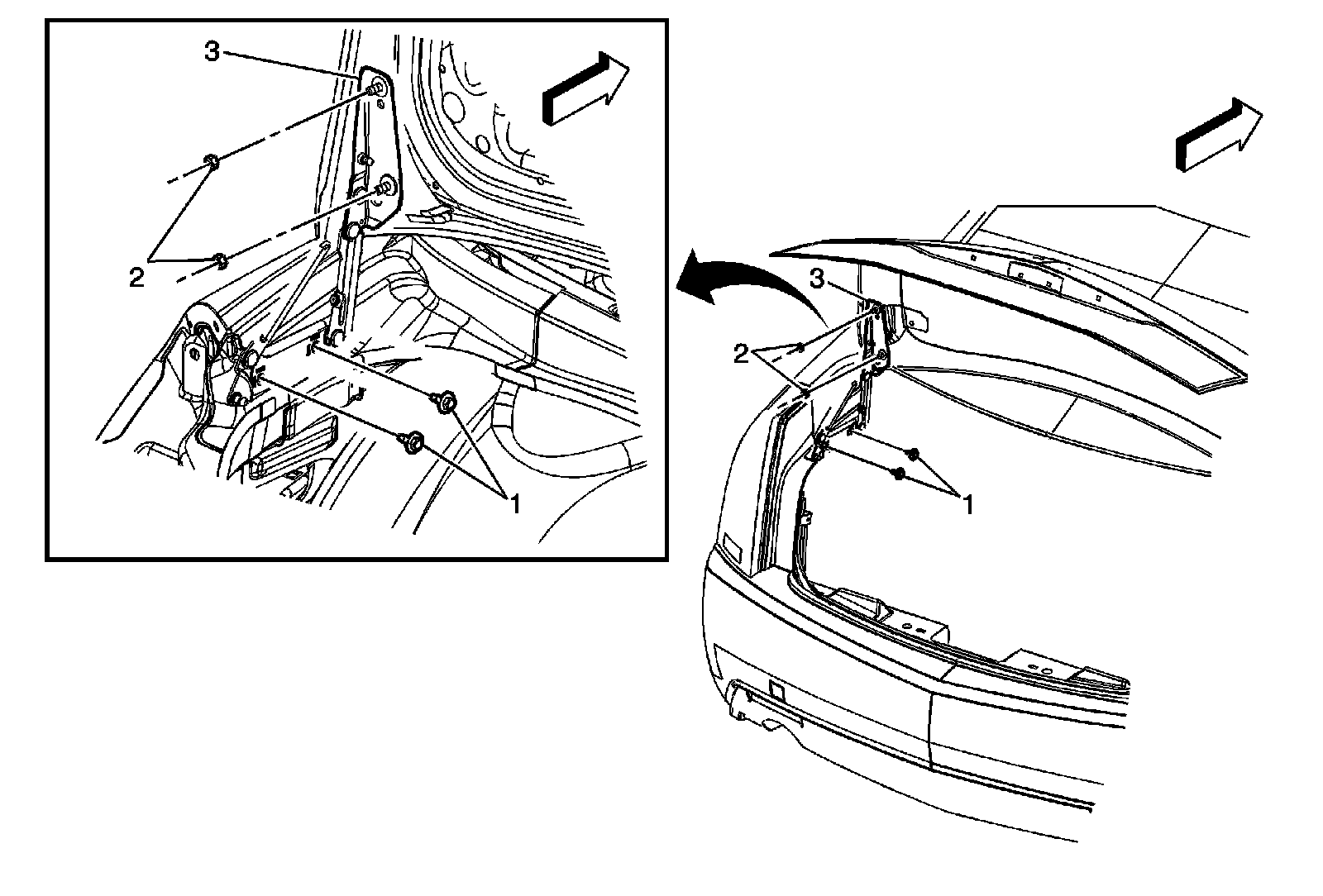 3
2
1
3
2
1