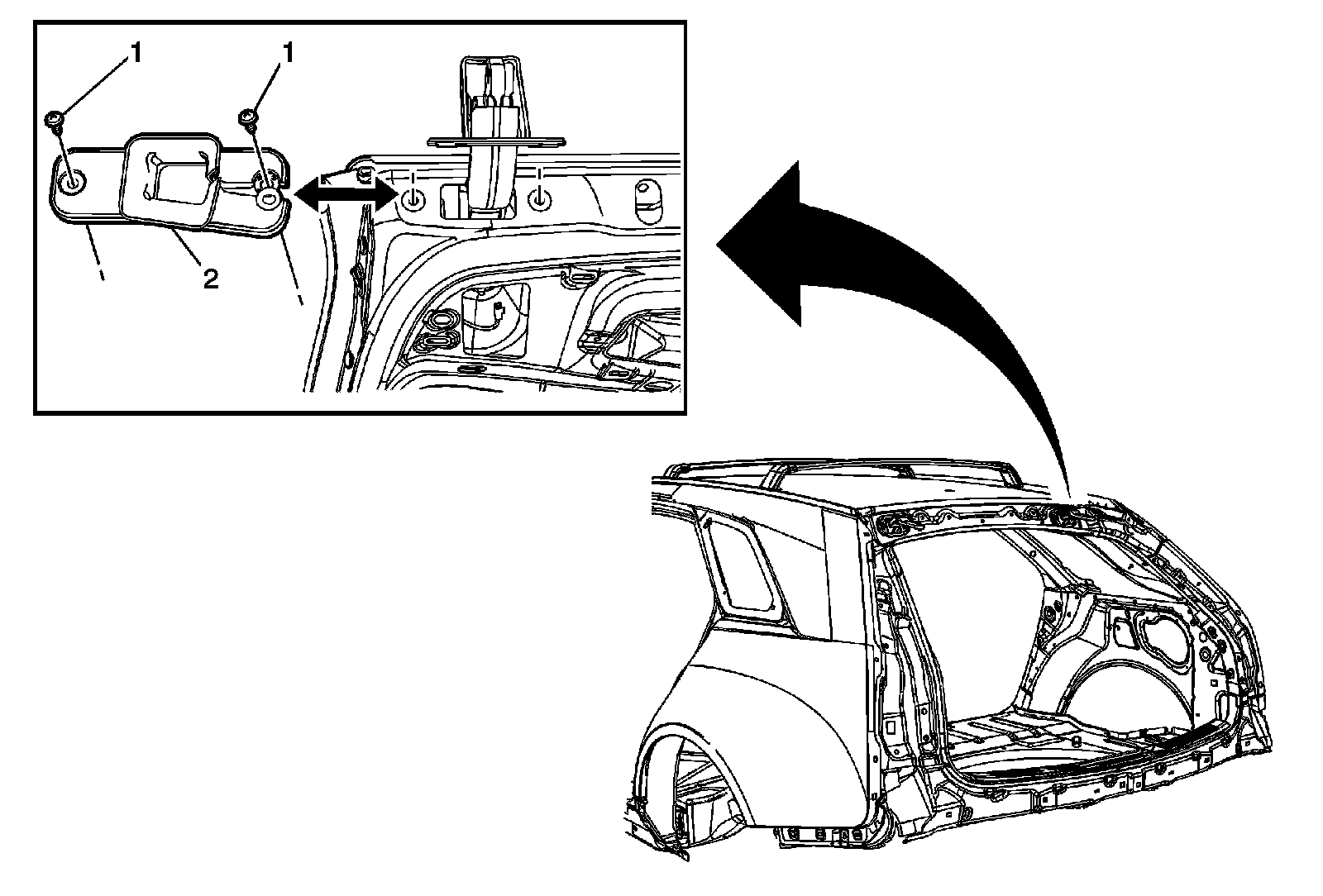 1
1
2