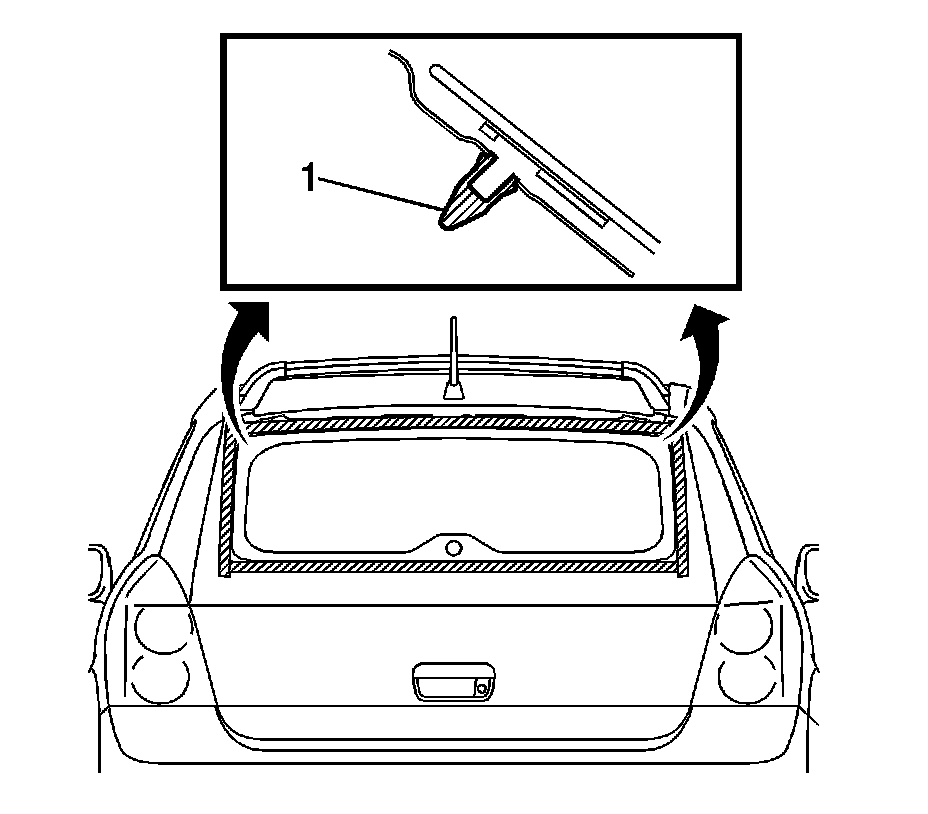 1