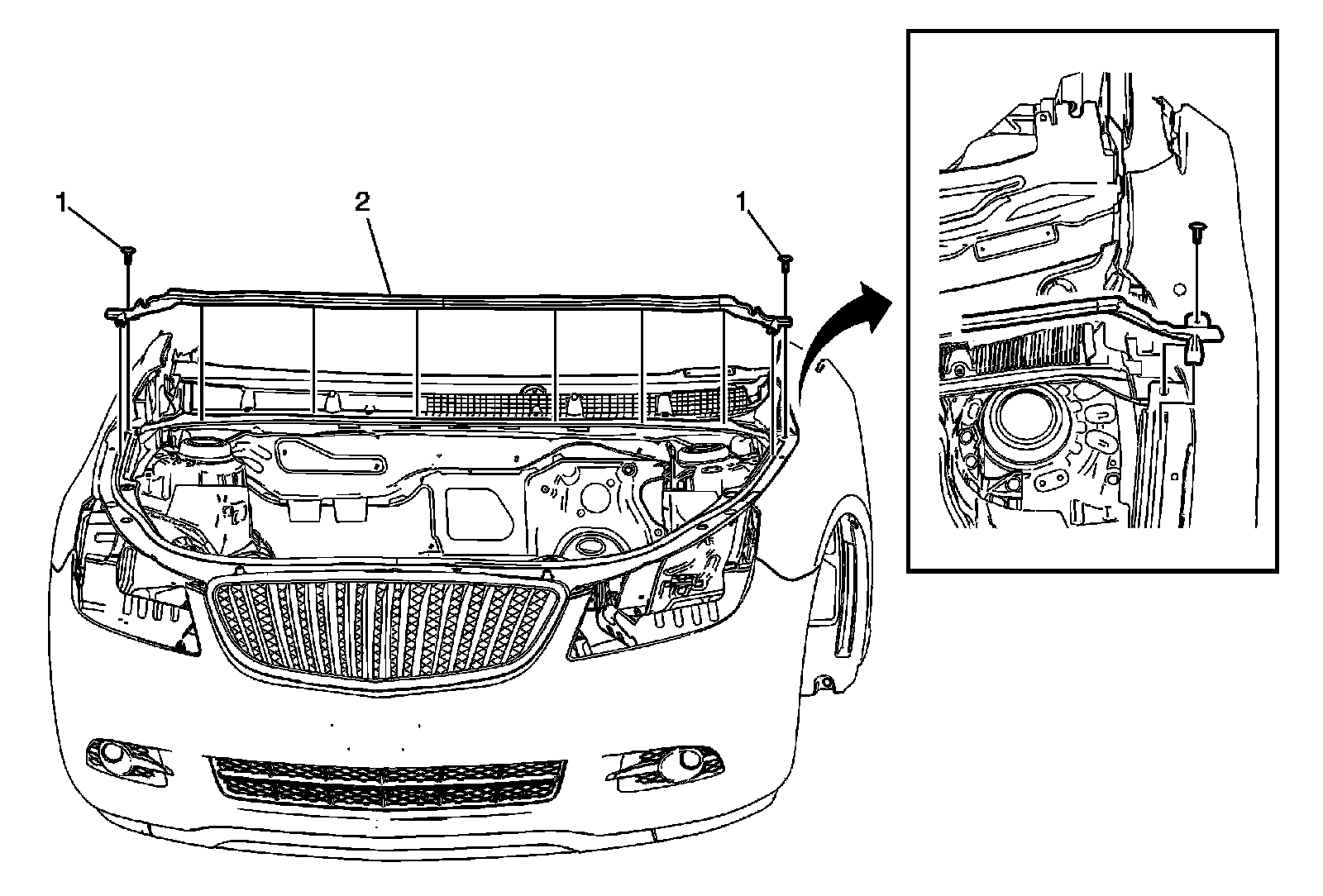 1
2
1