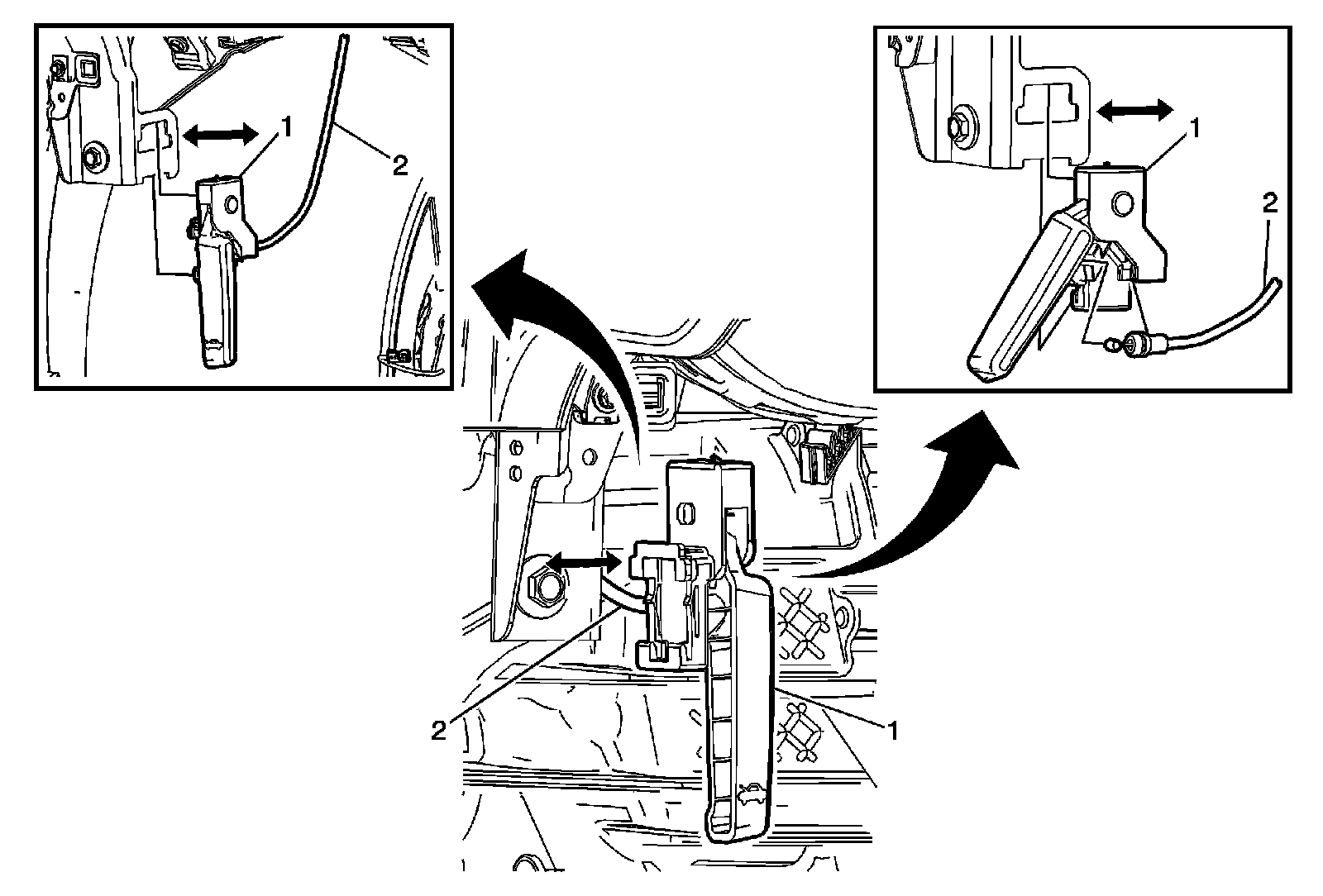 1
2
1
2
2
1