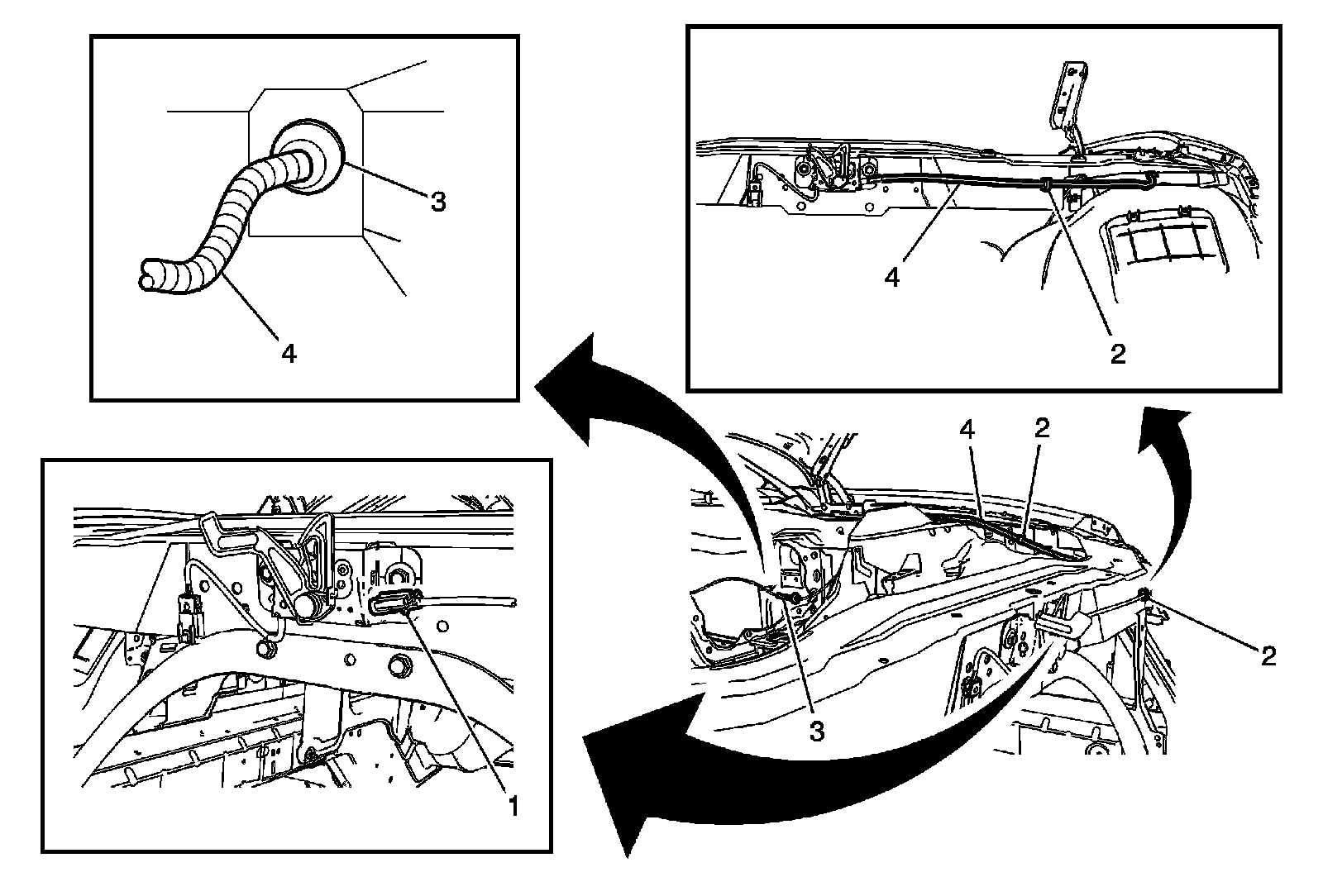 3
4
4
2
4
2
2
3
1