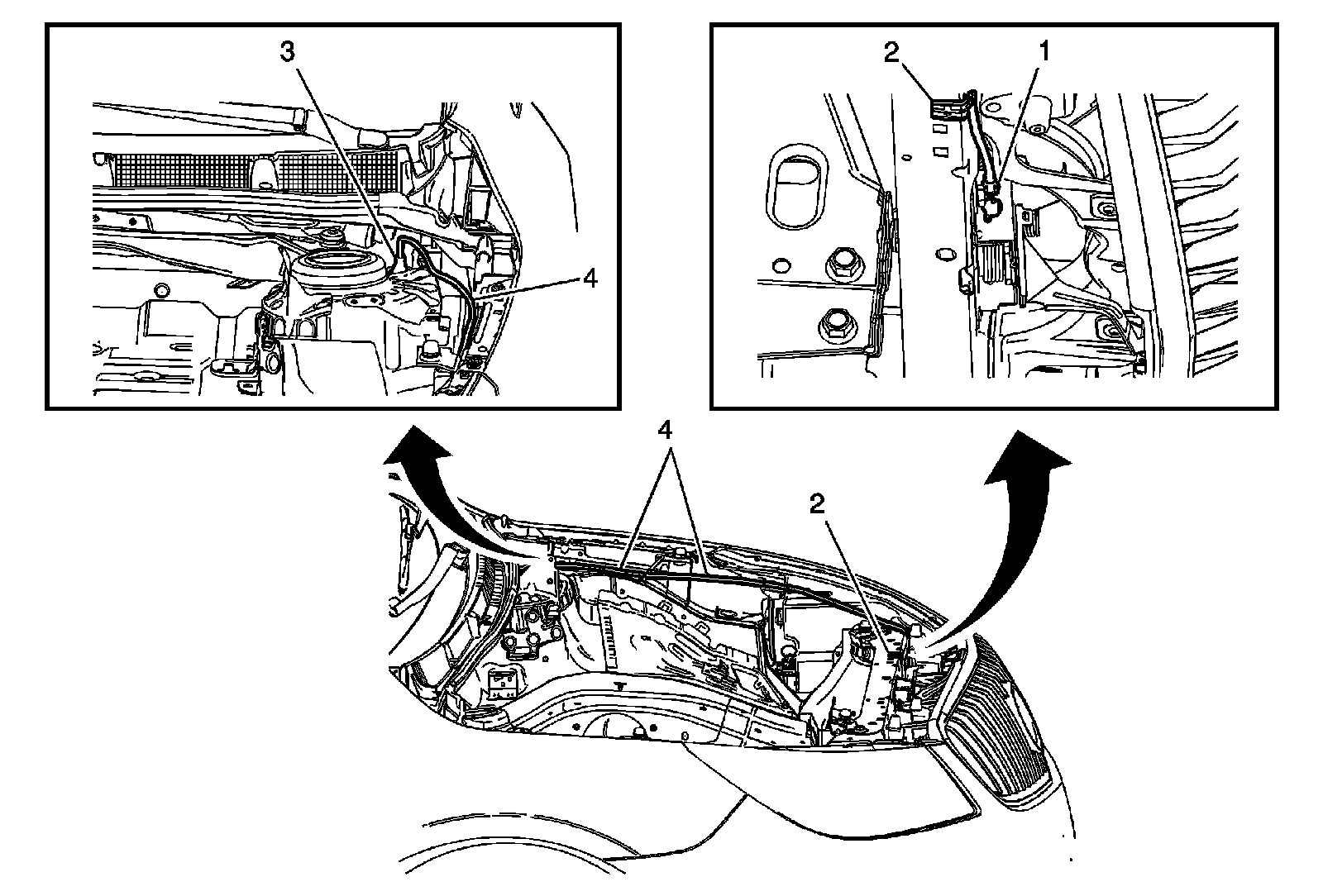 3
4
2
1
4
2