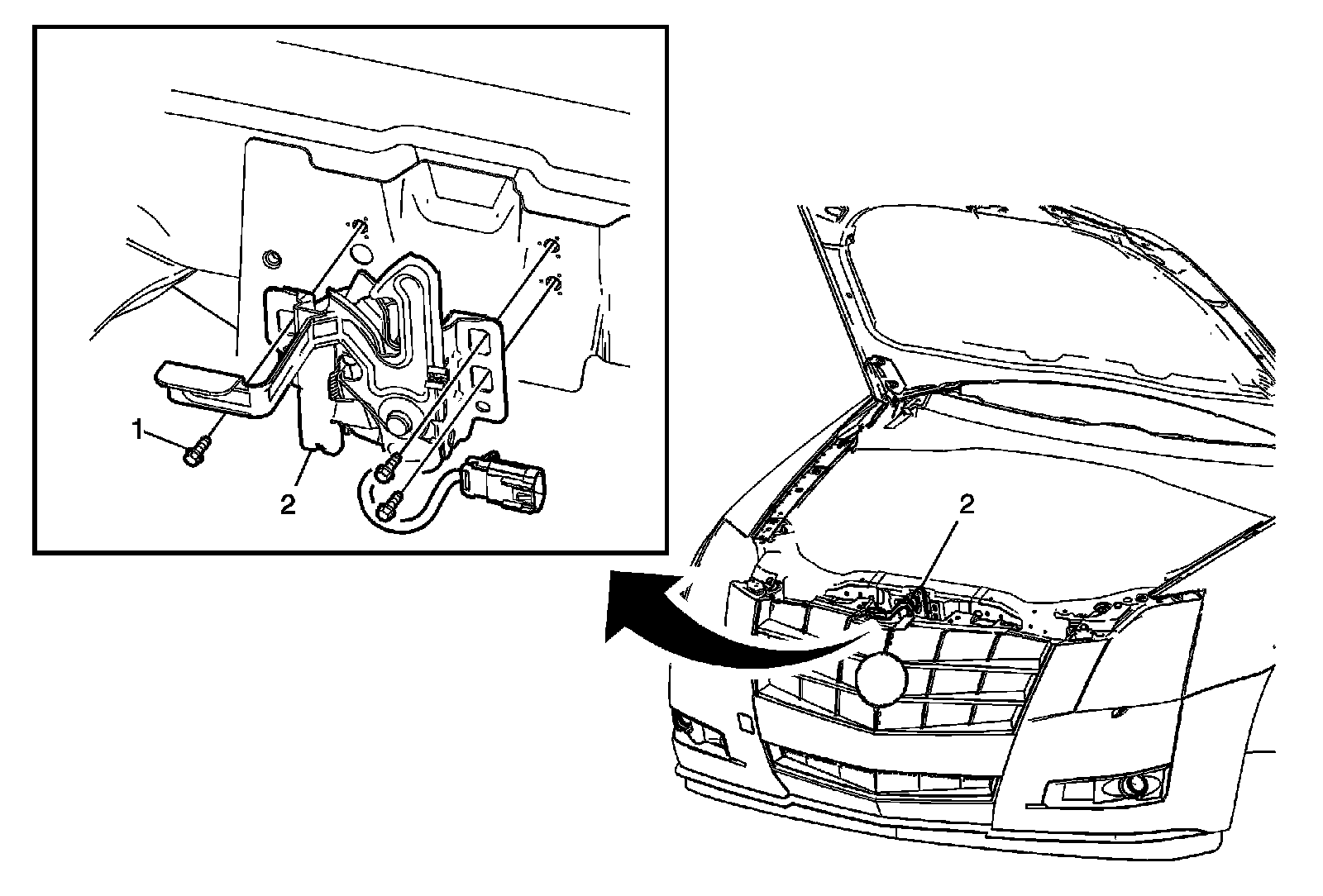 1
2
2