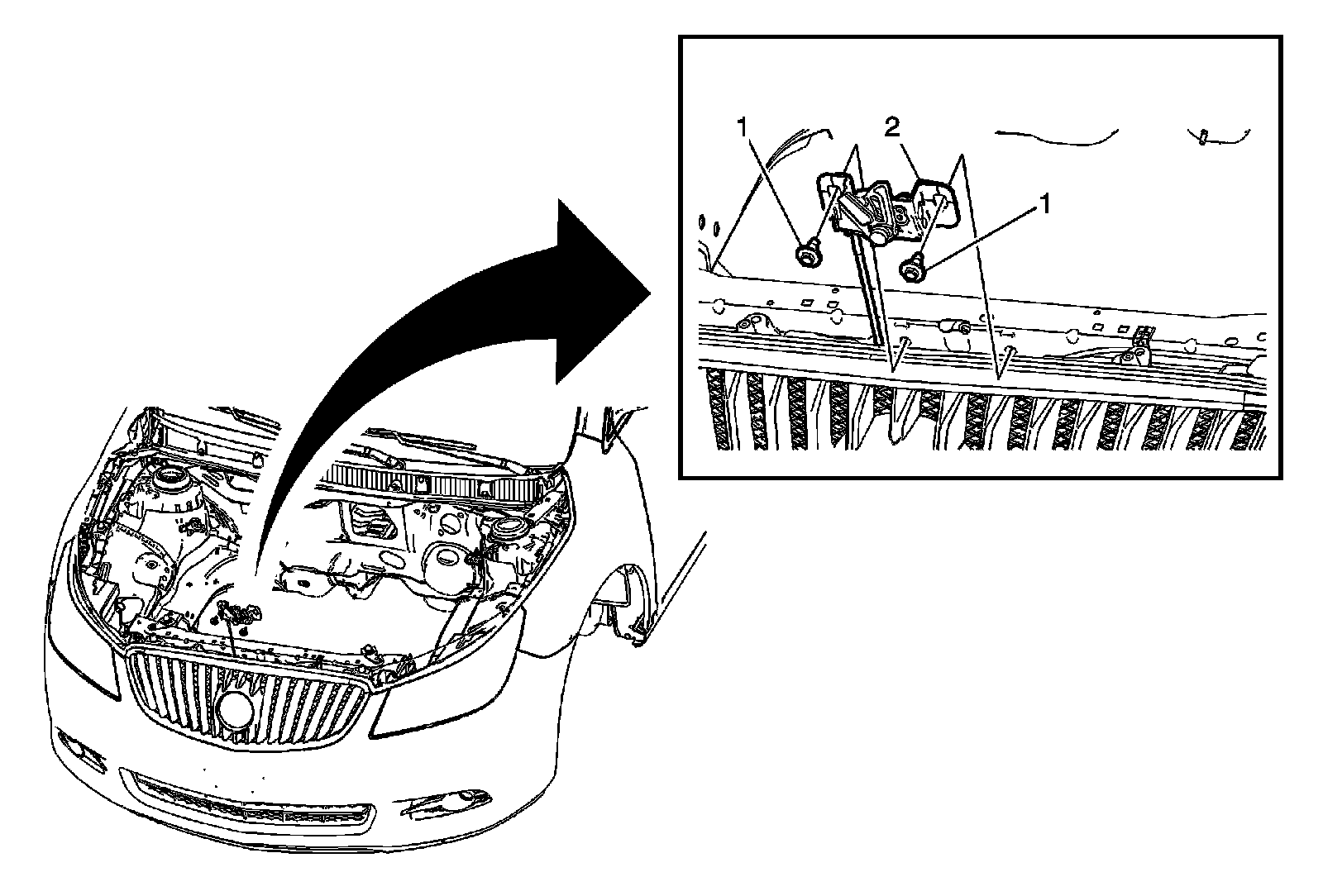 1
2
1