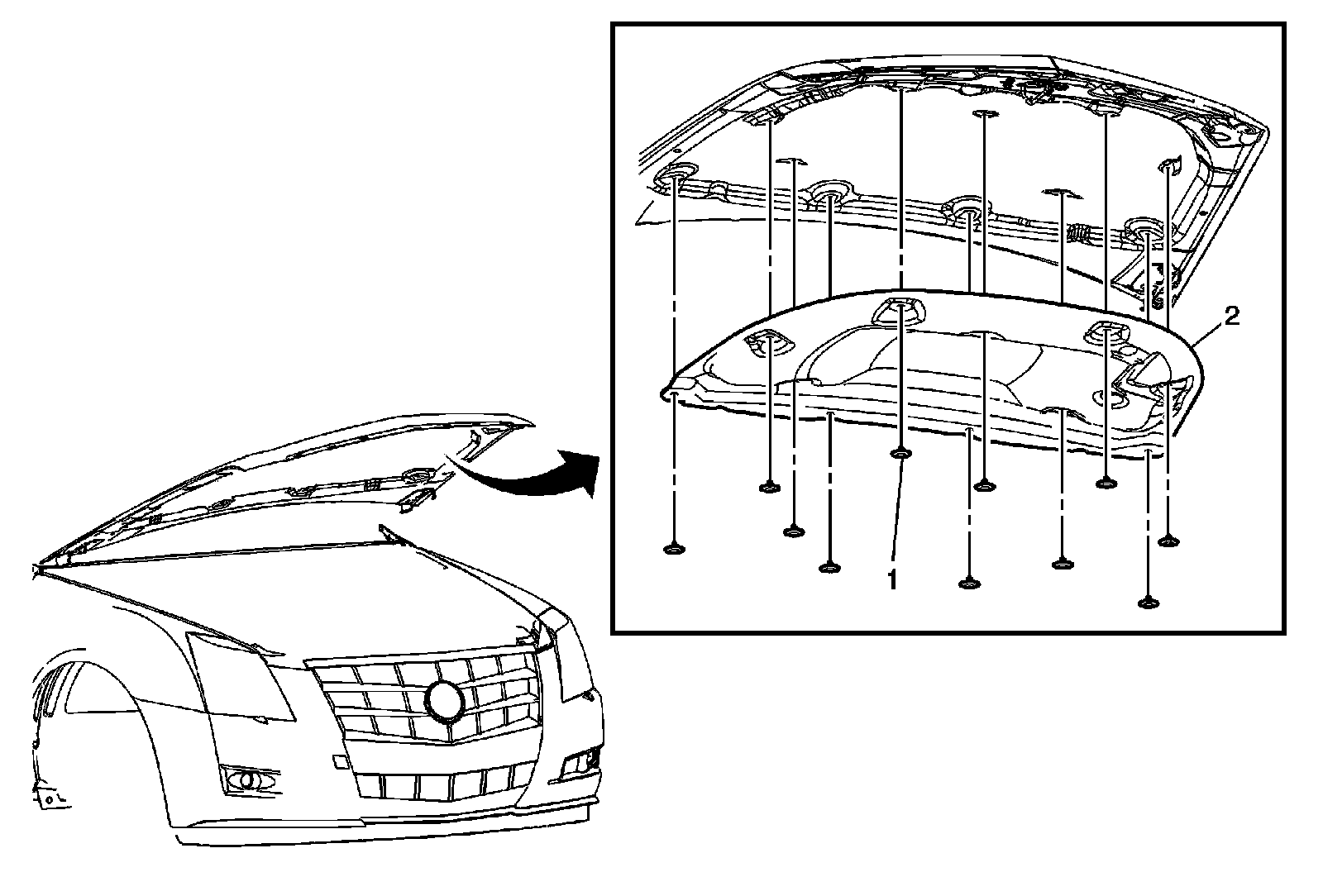 2
1