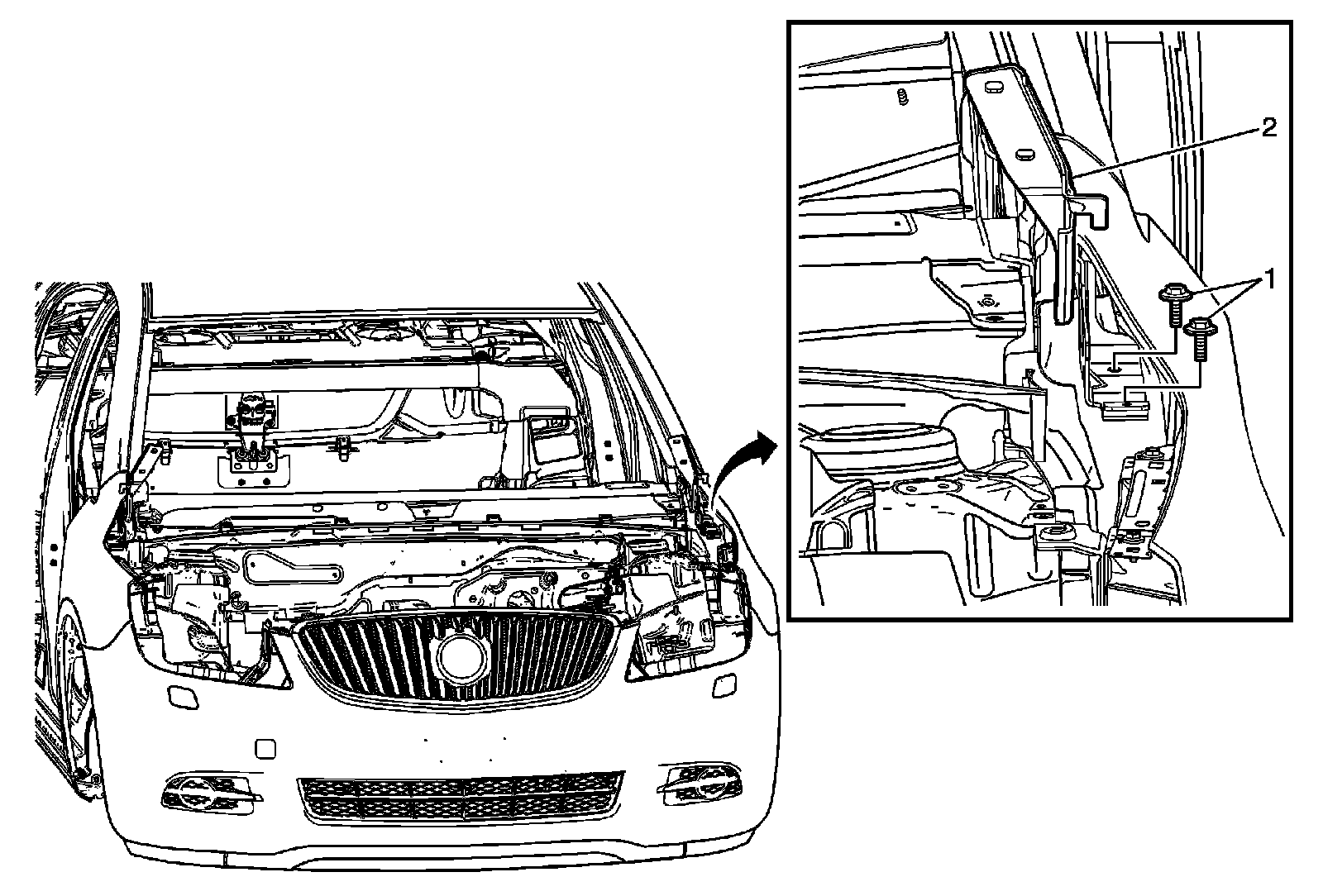 2
1