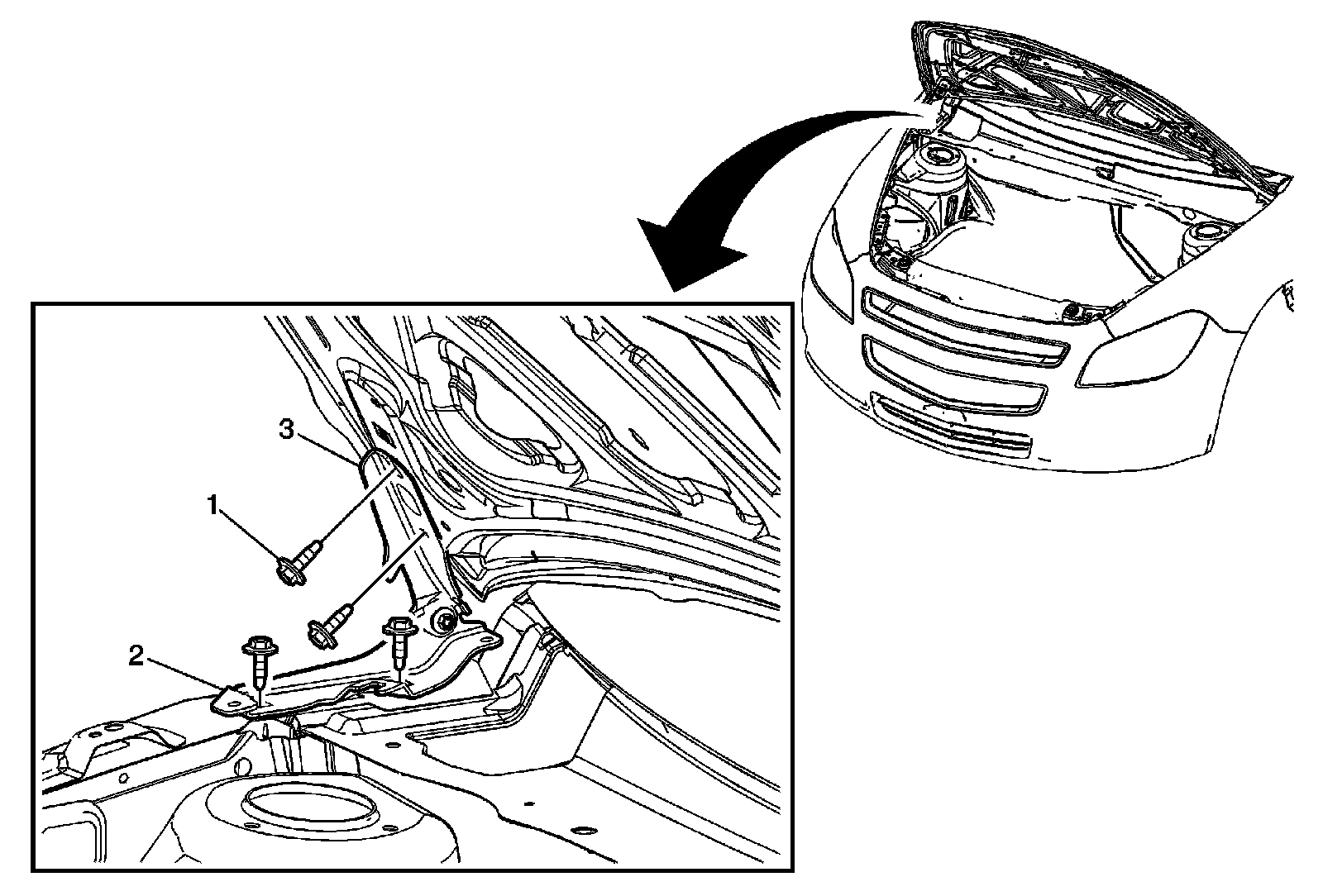 3
1
2