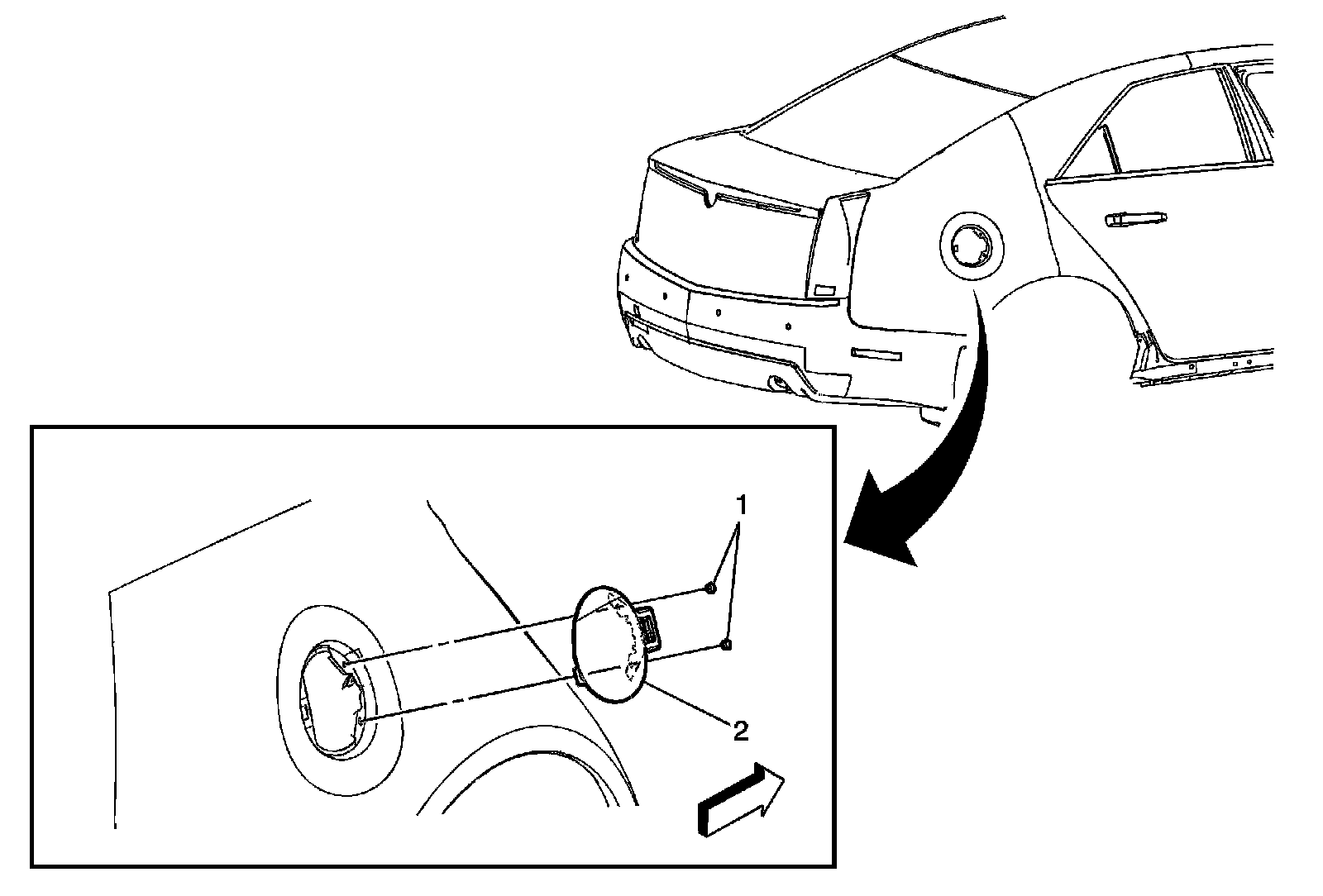 1

2