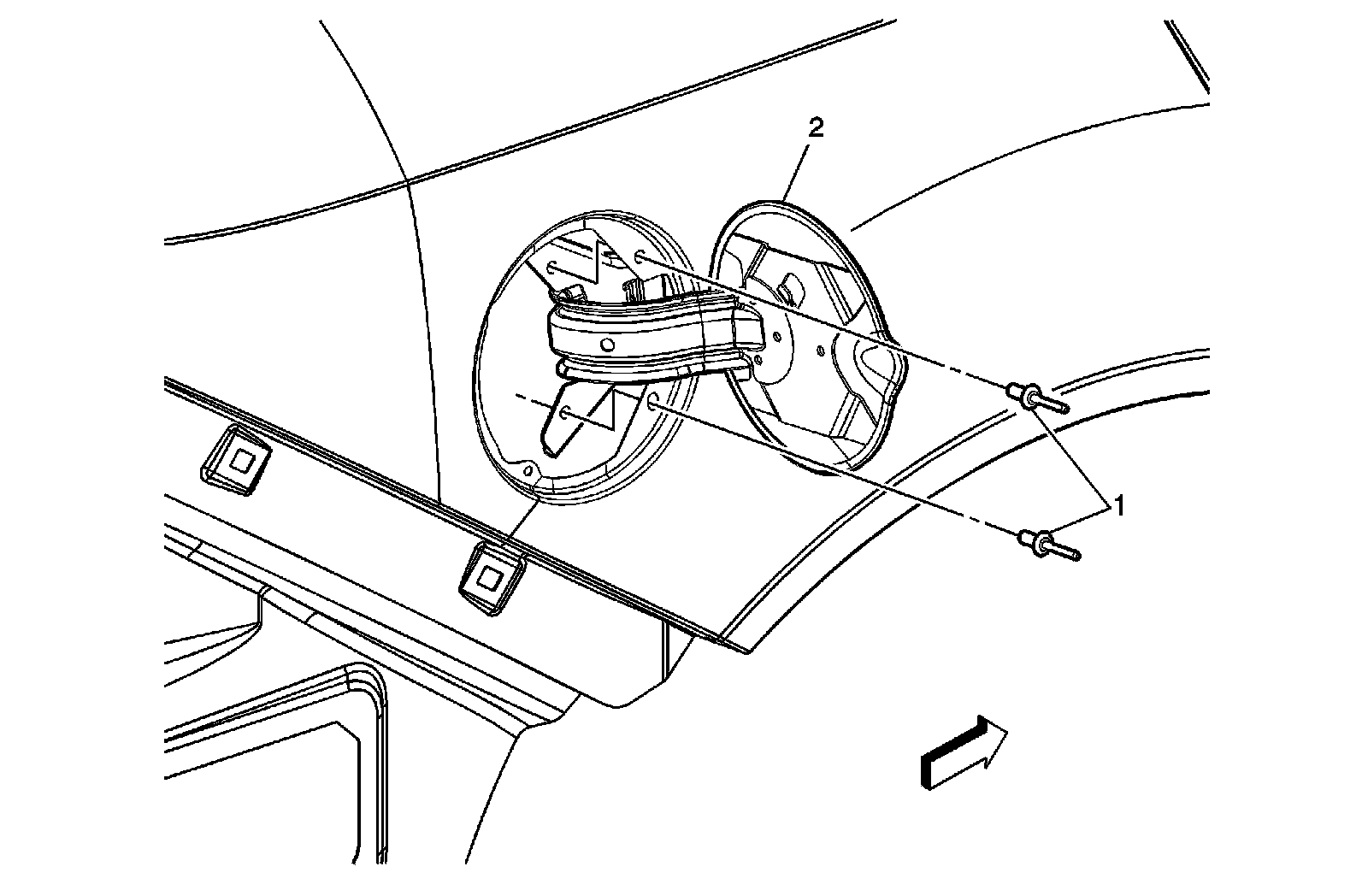 2

1