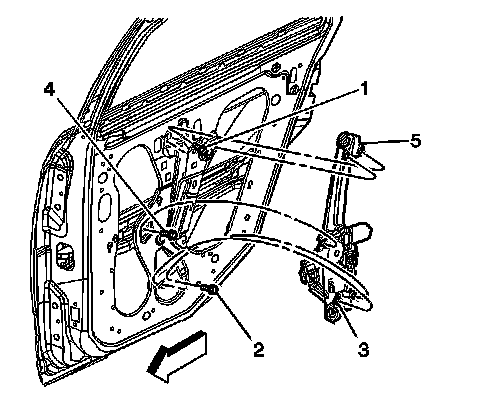 4
1
5
2
3