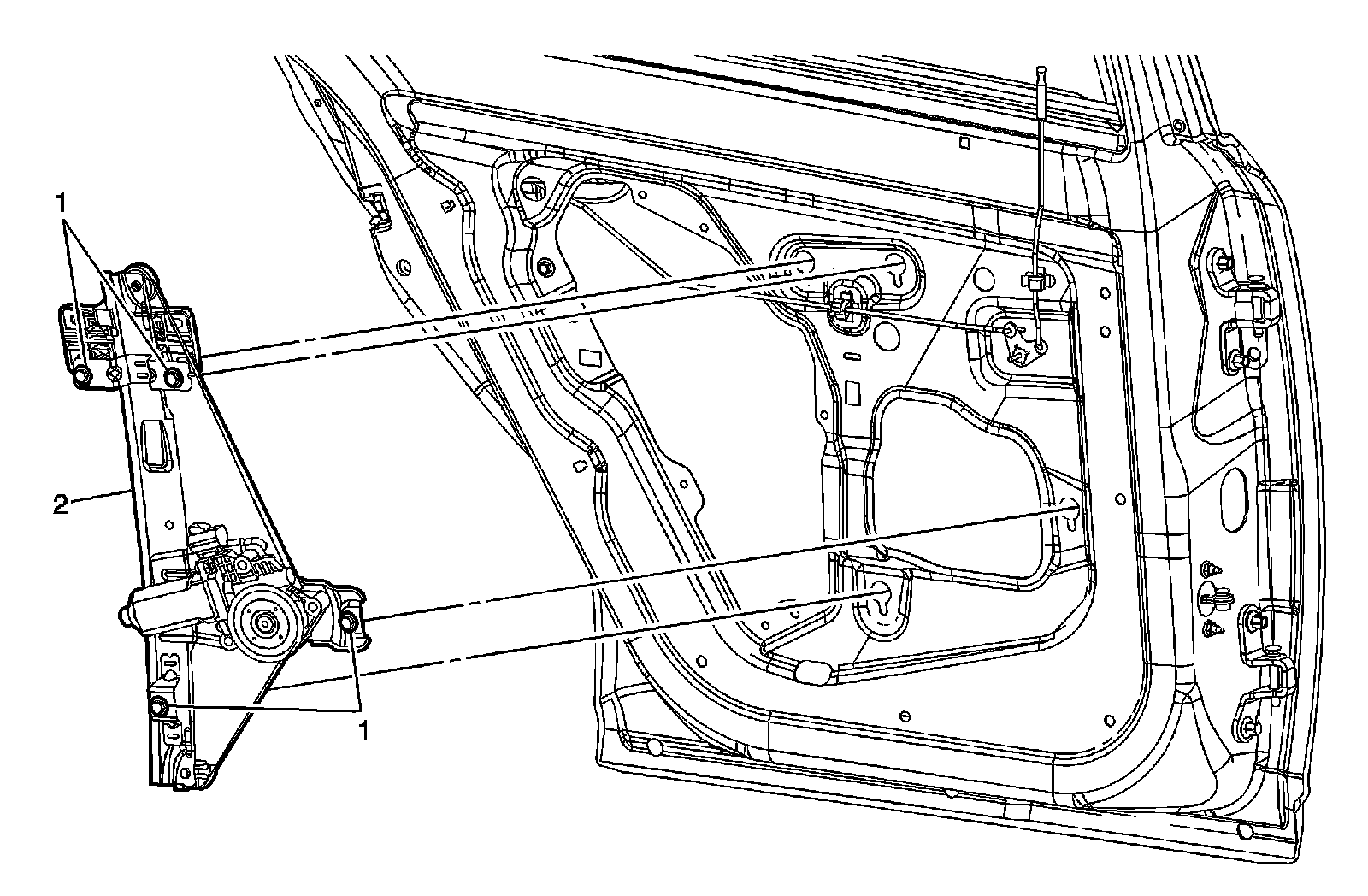 1
2
1