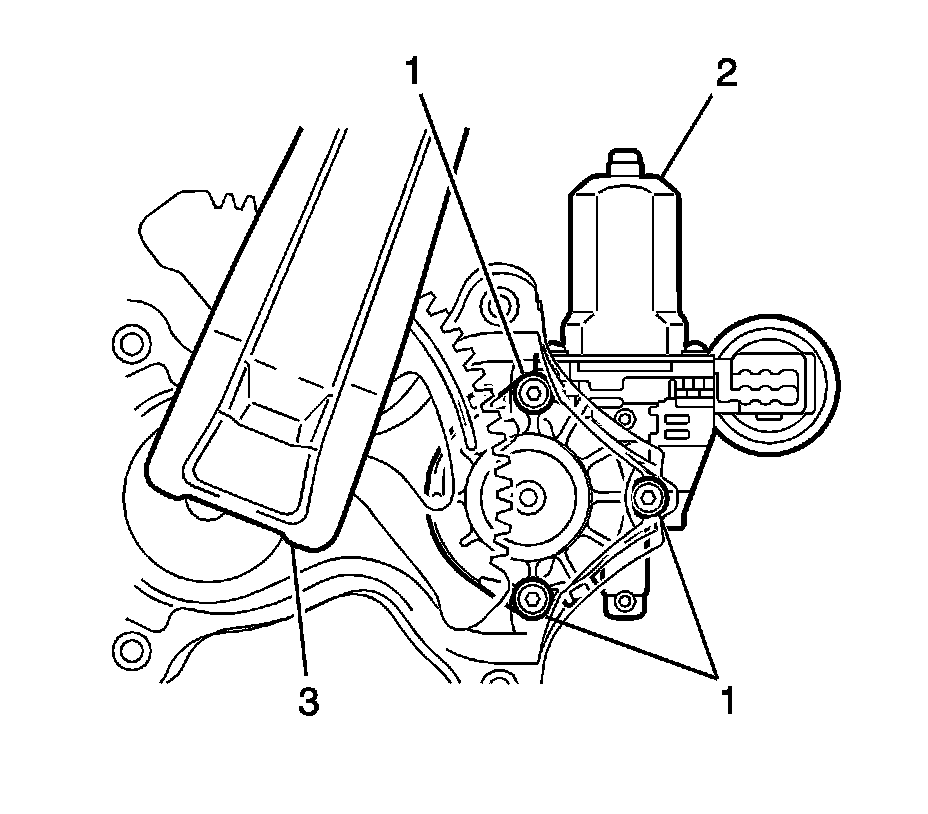 1
2
3
1