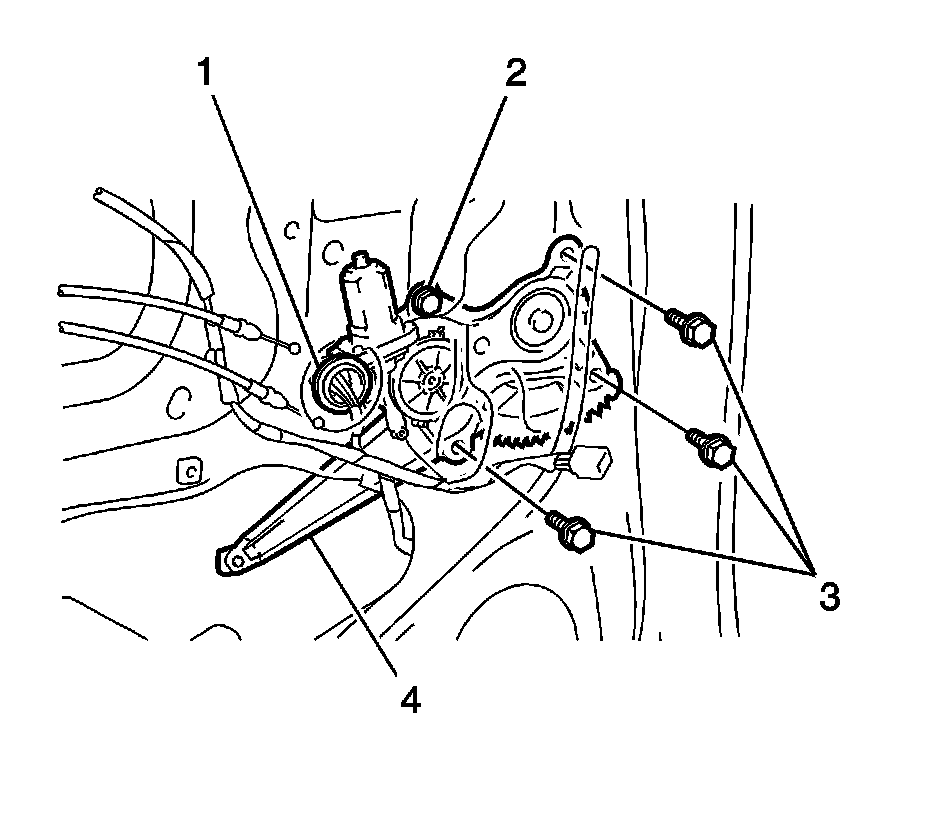 1
2
3
4