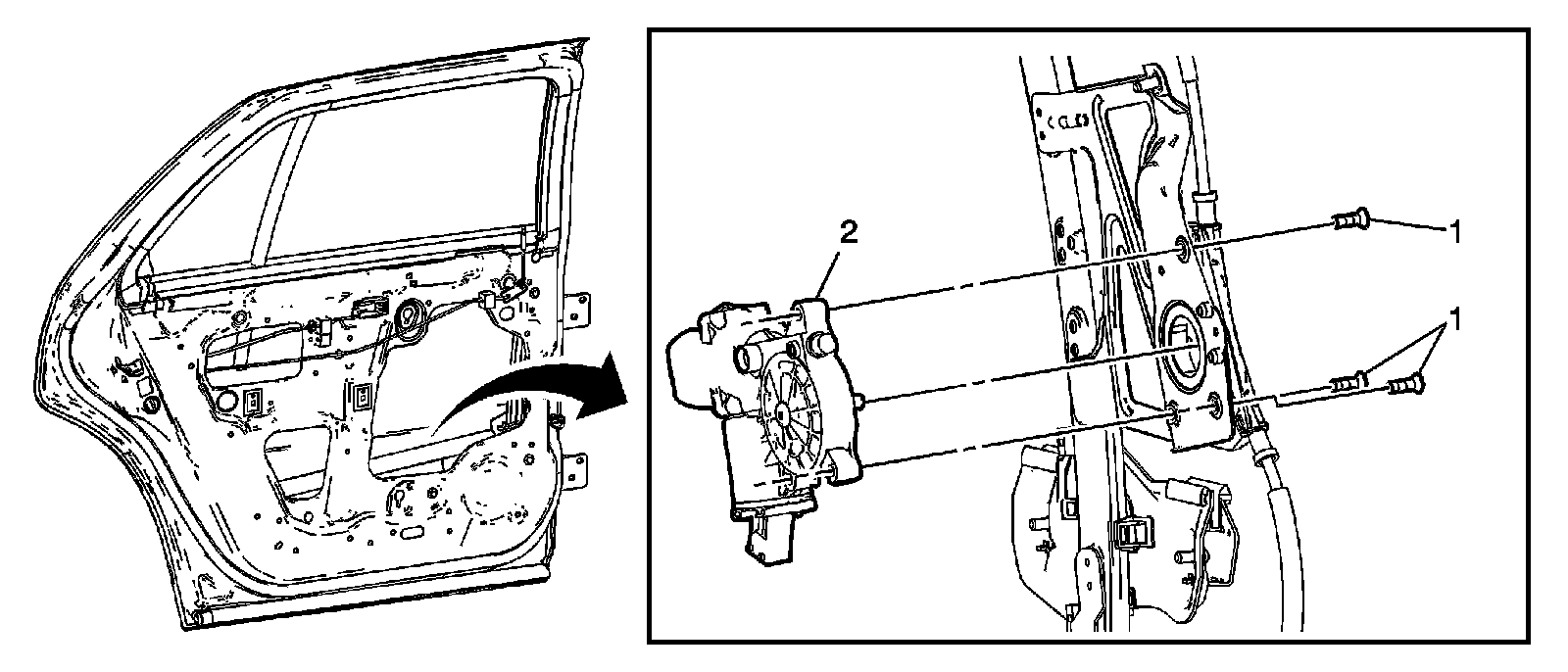 2
1
1