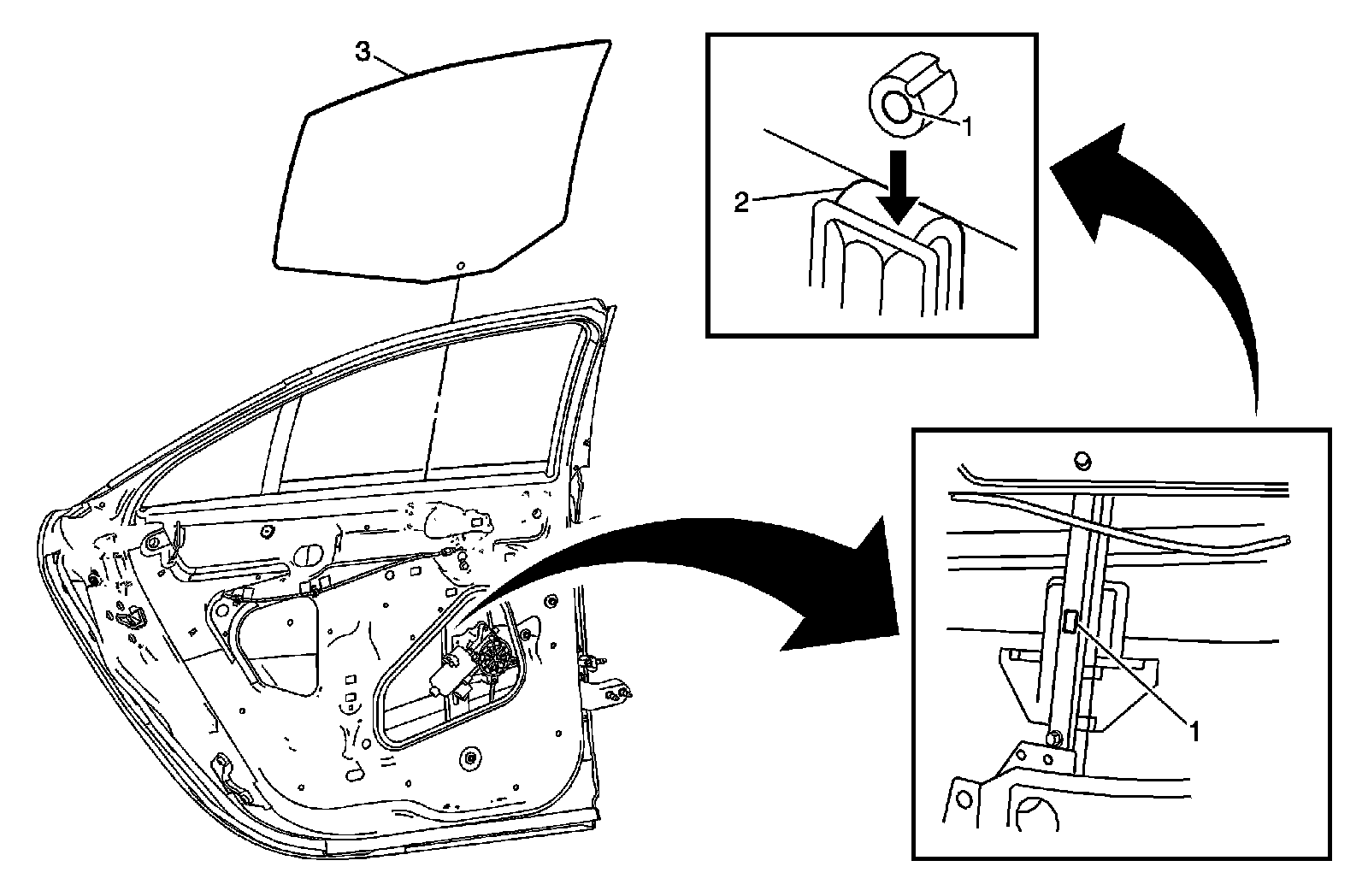 3
1
2
1